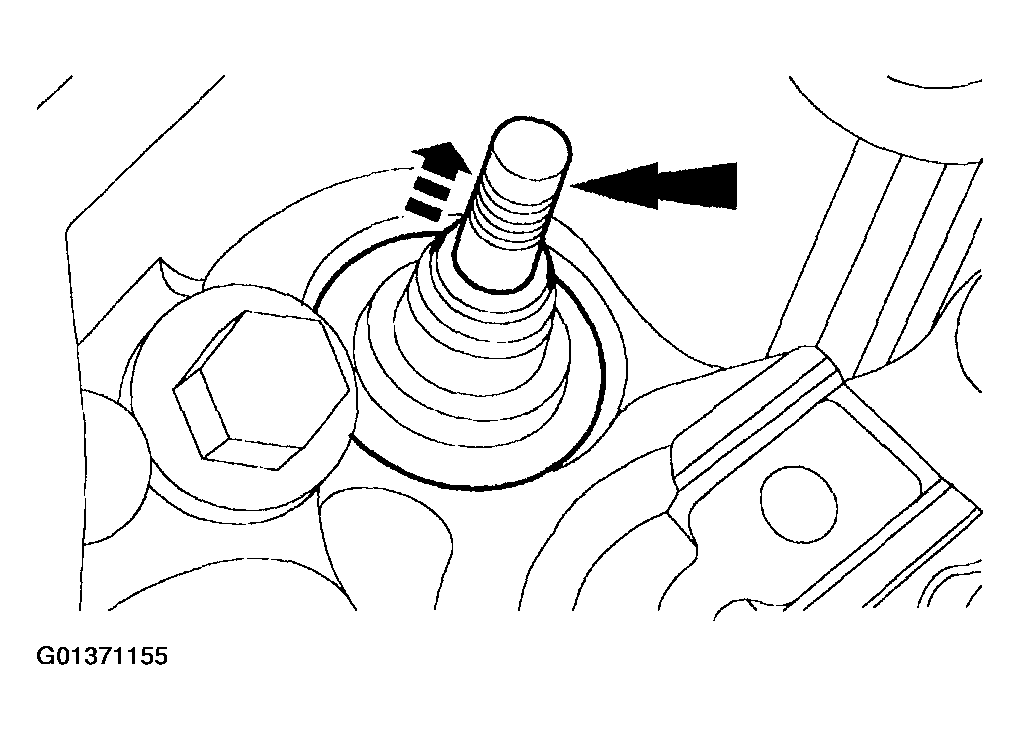 G01371155