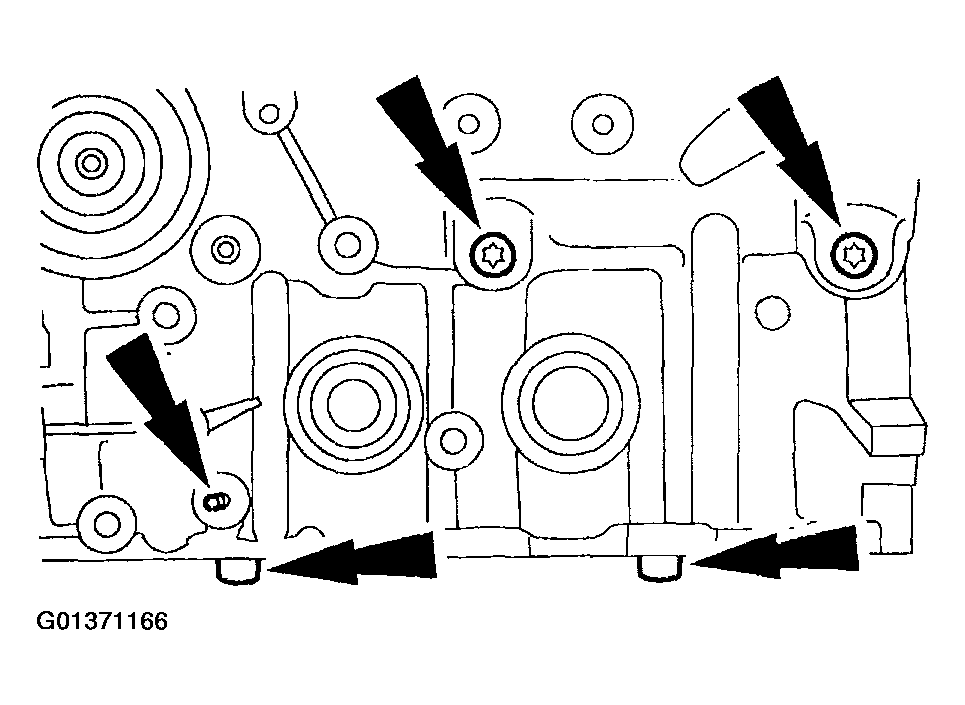 G01371166