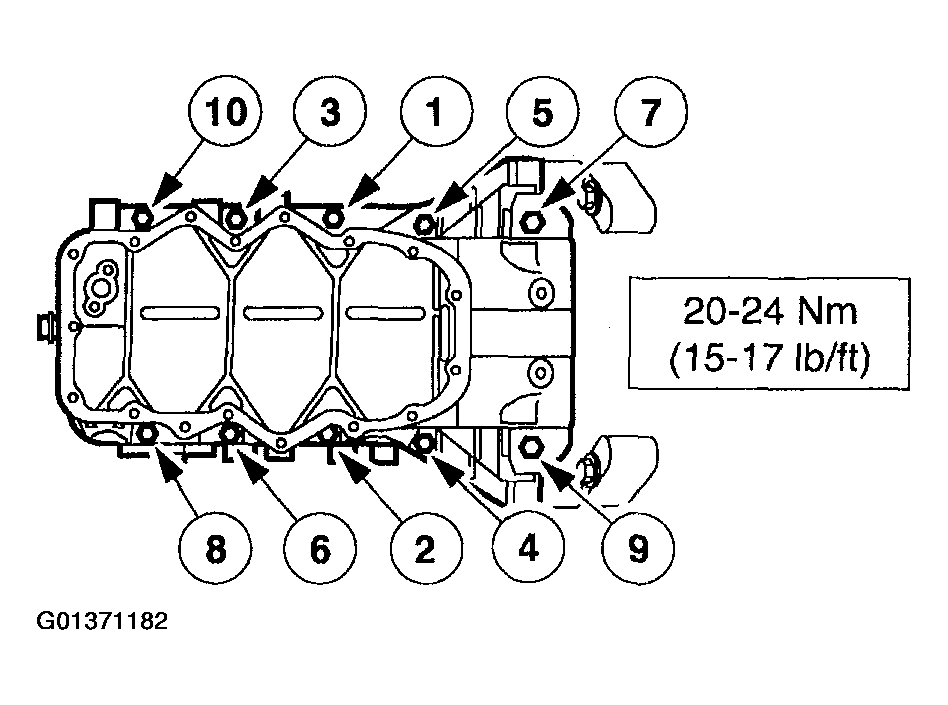 10
3
1
5
7

20-24 Nm
(15-17 lb/ft)

8
6
2
4
9

G01371182