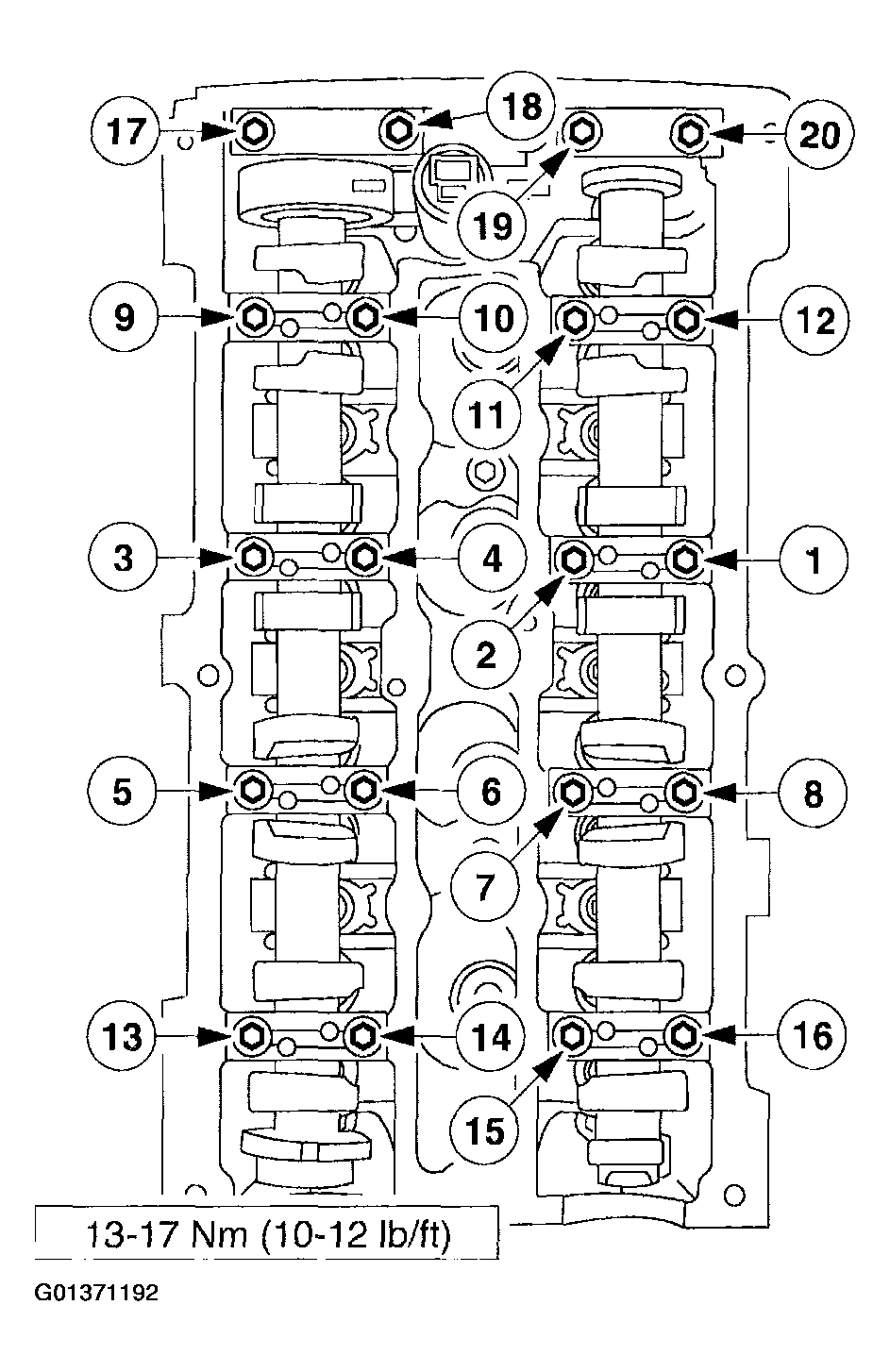 17
18
19
20
9
10
11
12
3
4
2
1
5
6
7
8
13
14
15
16
13-17 Nm (10-12 lb/ft)
G01371192