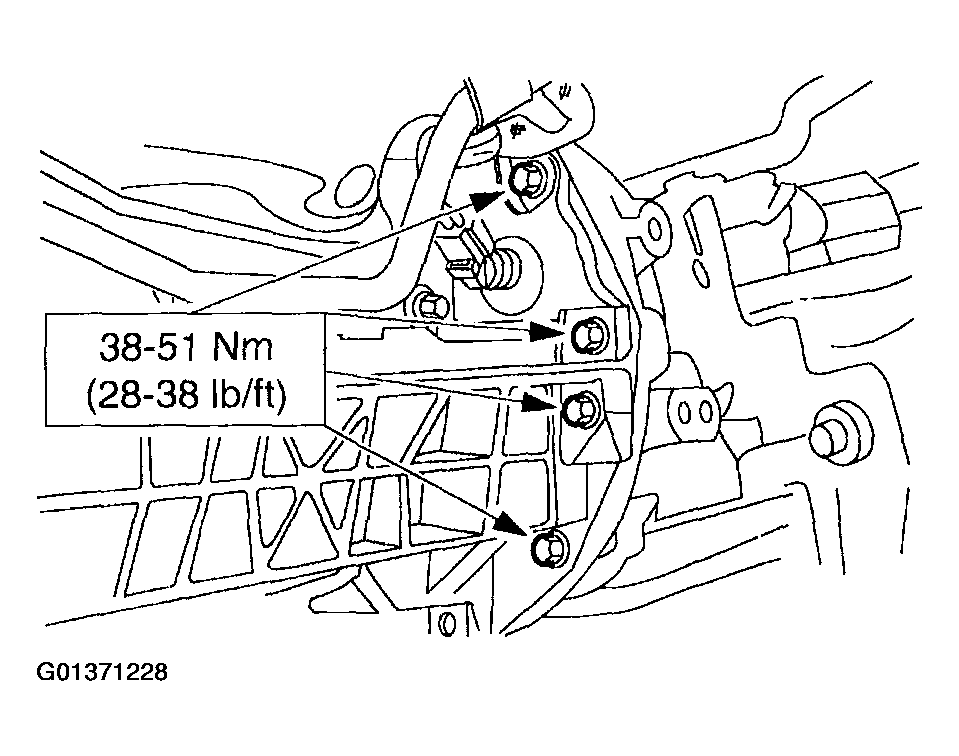 38-51 Nm
(28-38 lb/ft)

G01371228