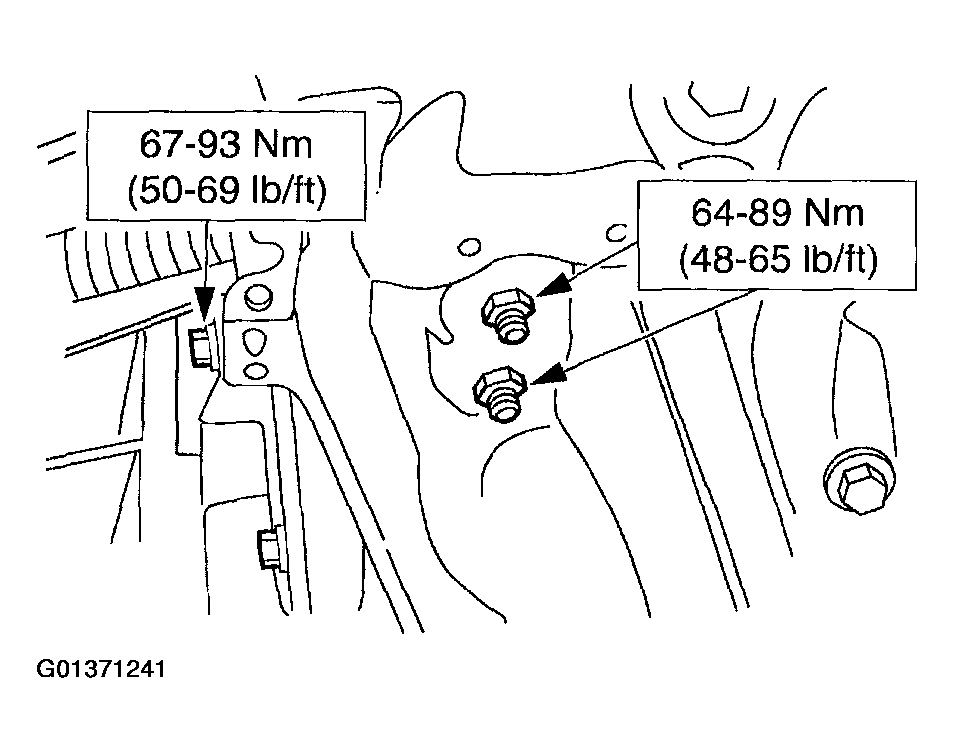 67-93 Nm
(50-69 lb/ft)

64-89 Nm
(48-65 lb/ft)

G01371241