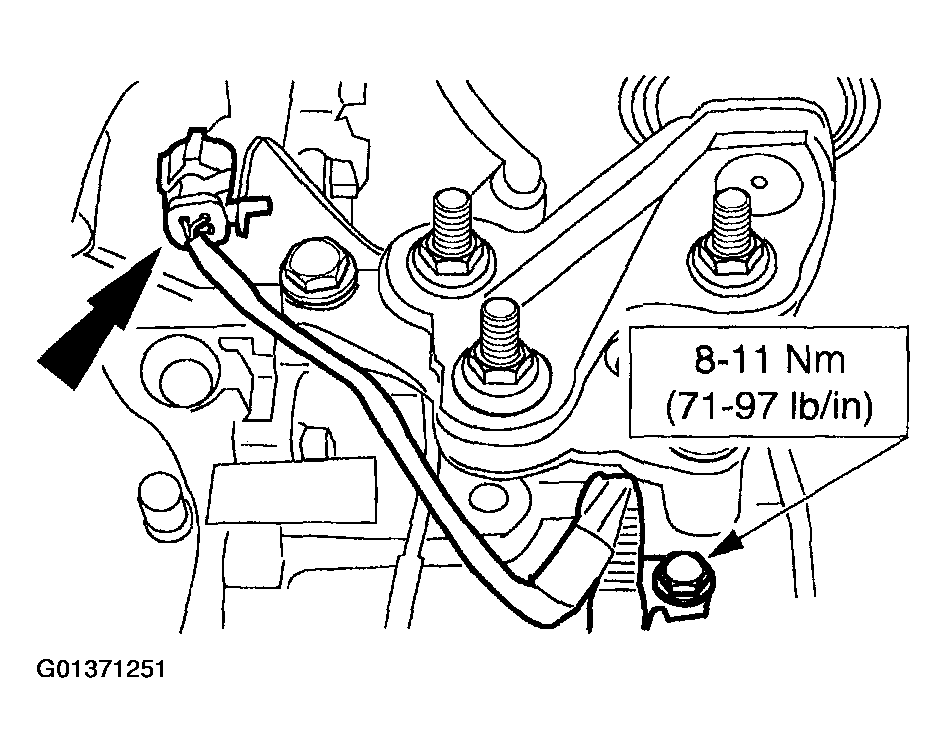 8-11 Nm
(71-97 lb/in)

G01371251