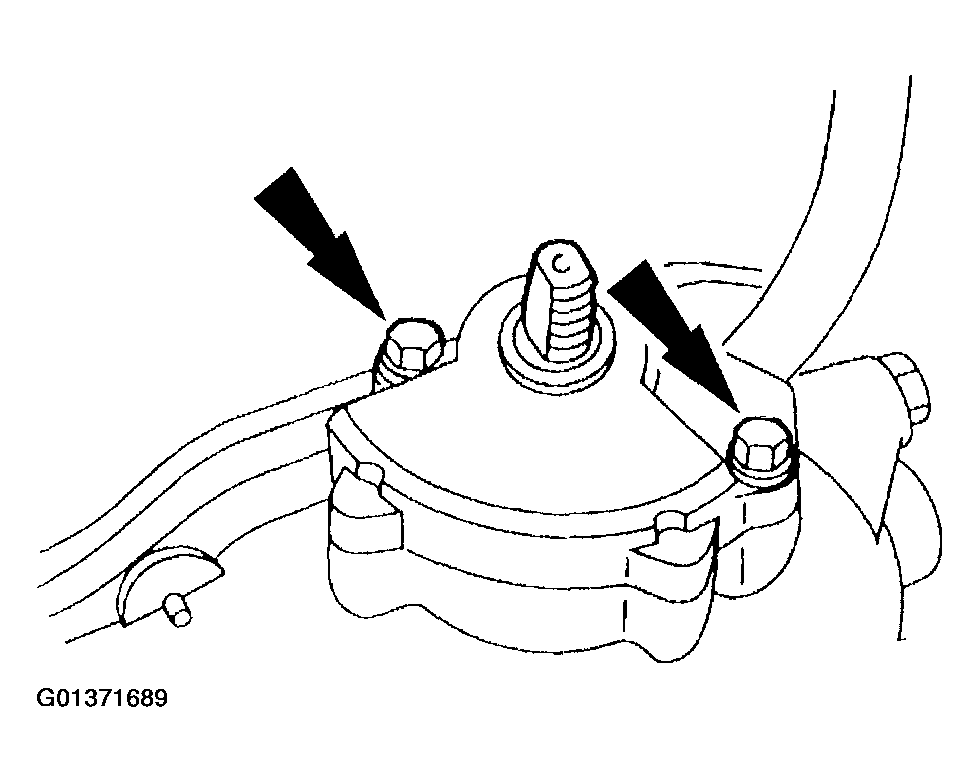 G01371689