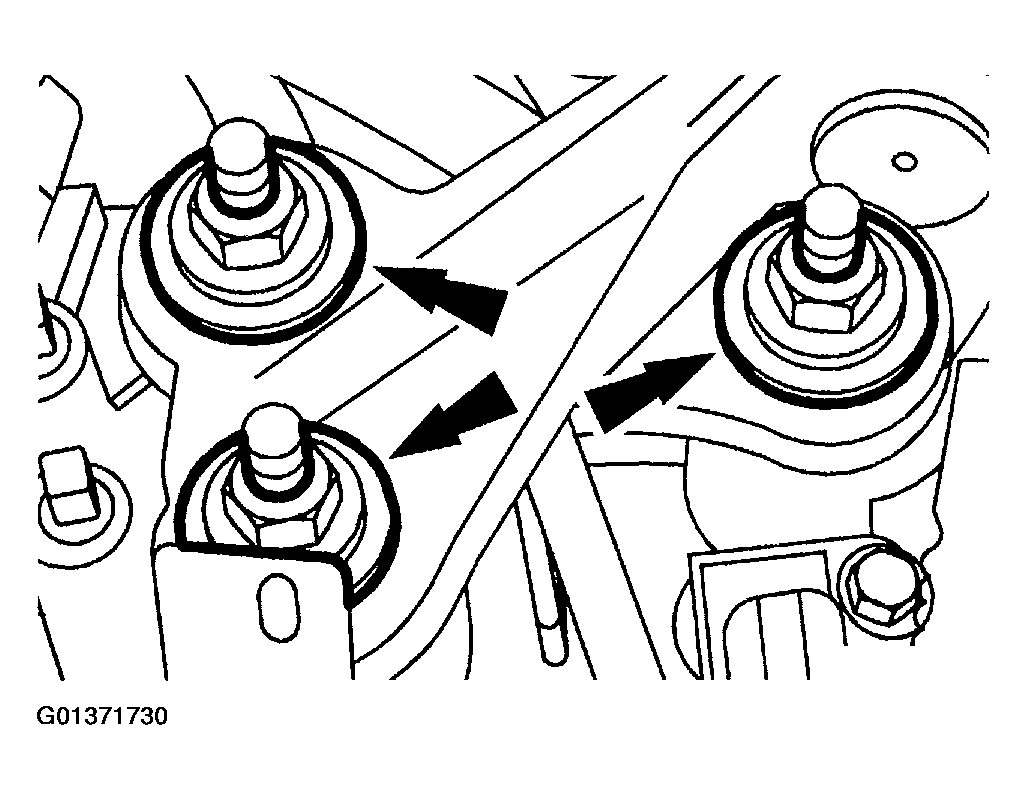 G01371730