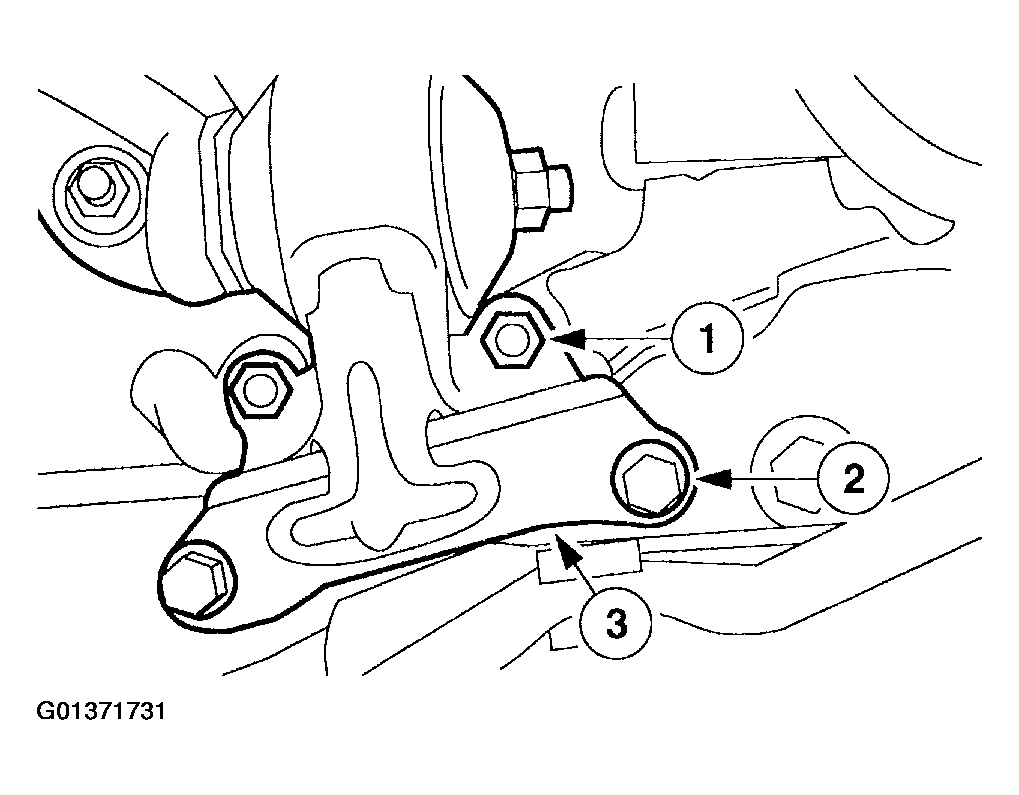 1
2
3
G01371731