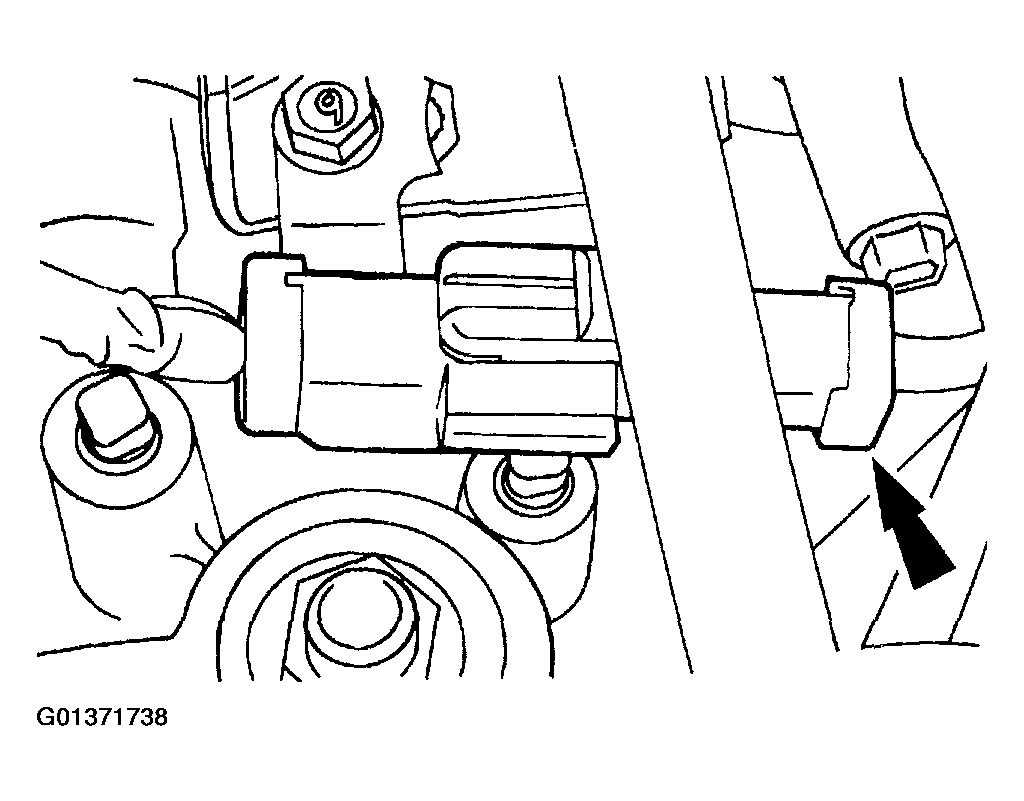 G01371738