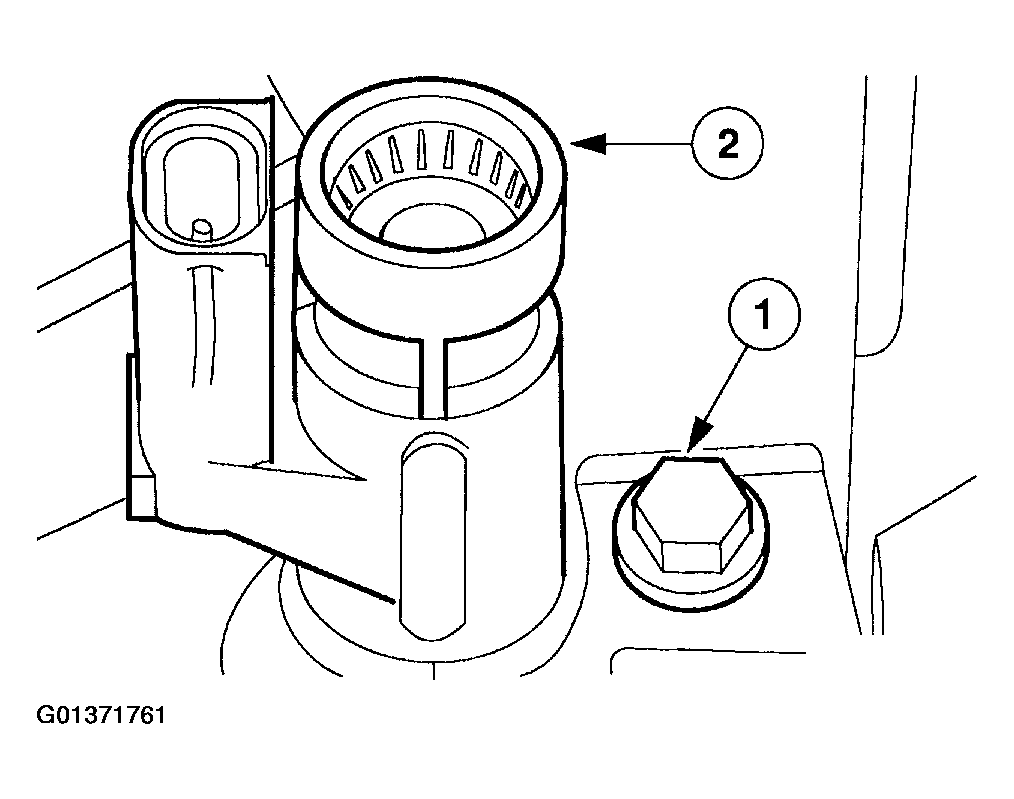 2

1

G01371761