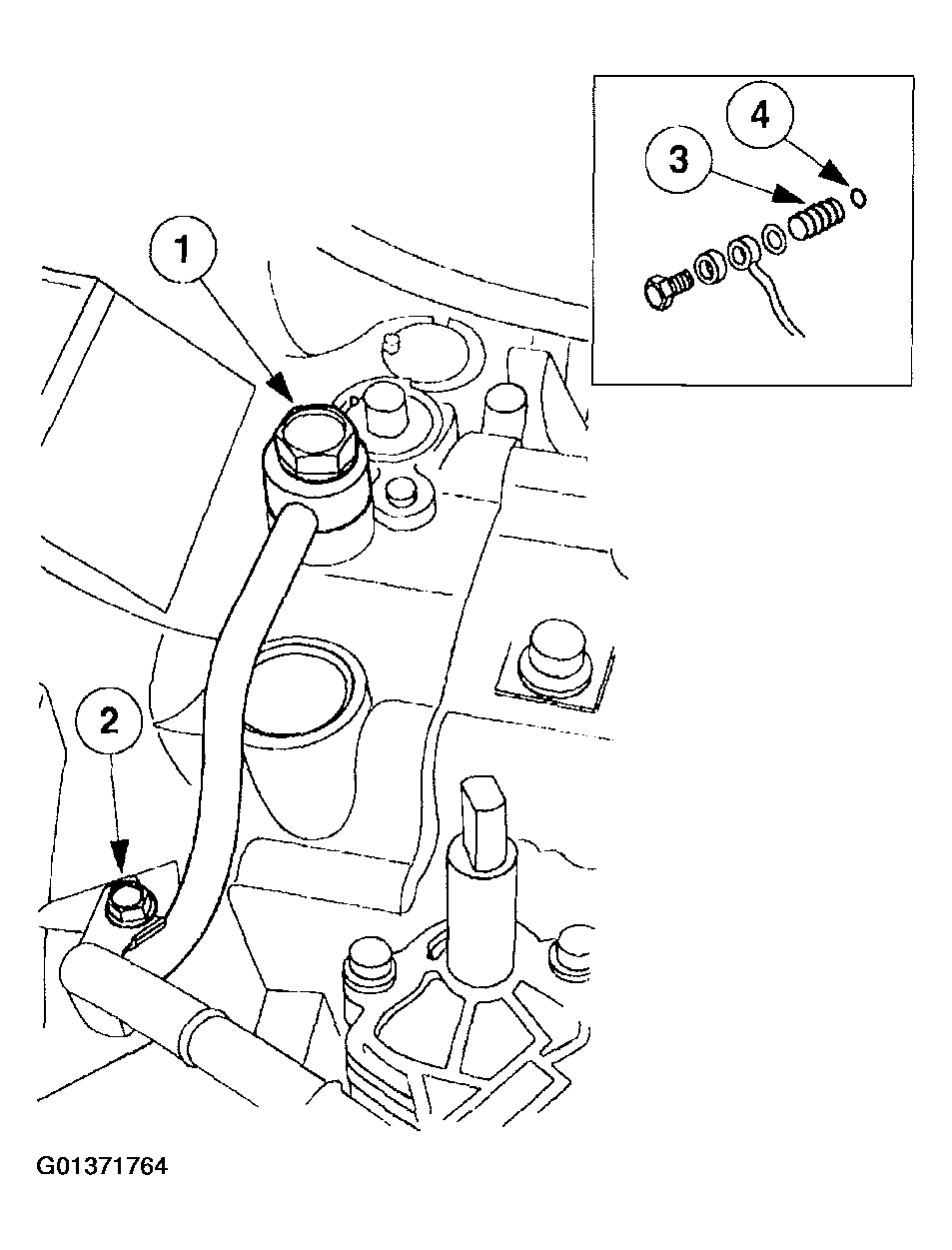 4
3
1
2
G01371764