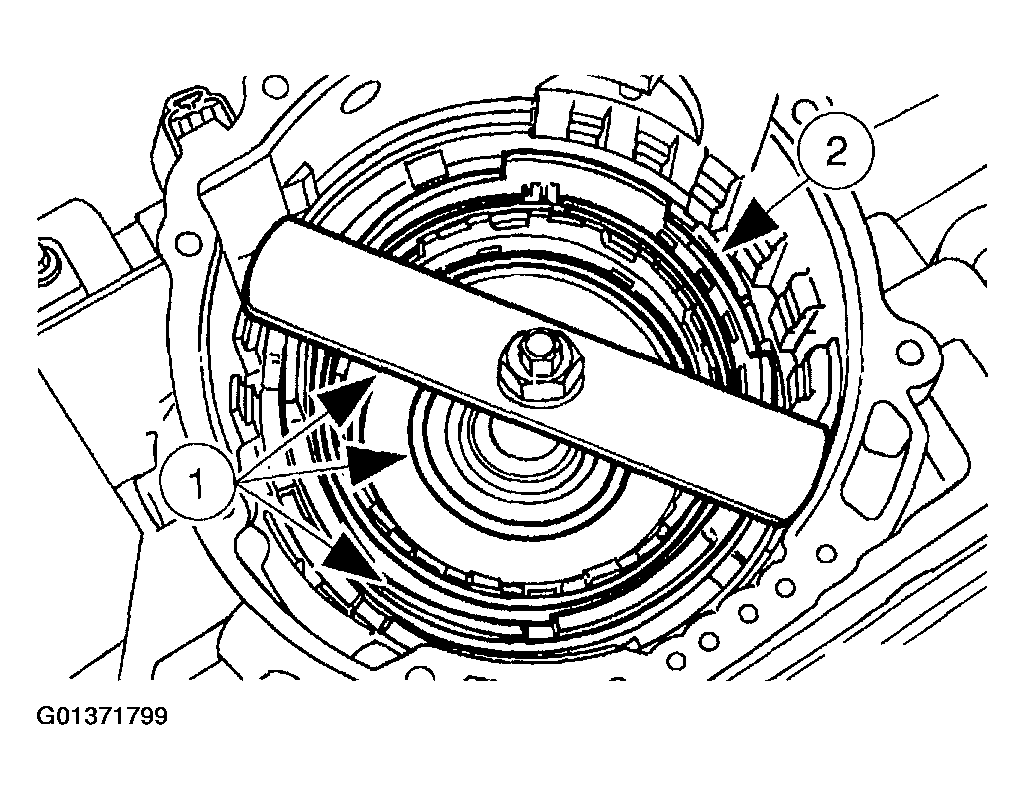 2

1

G01371799