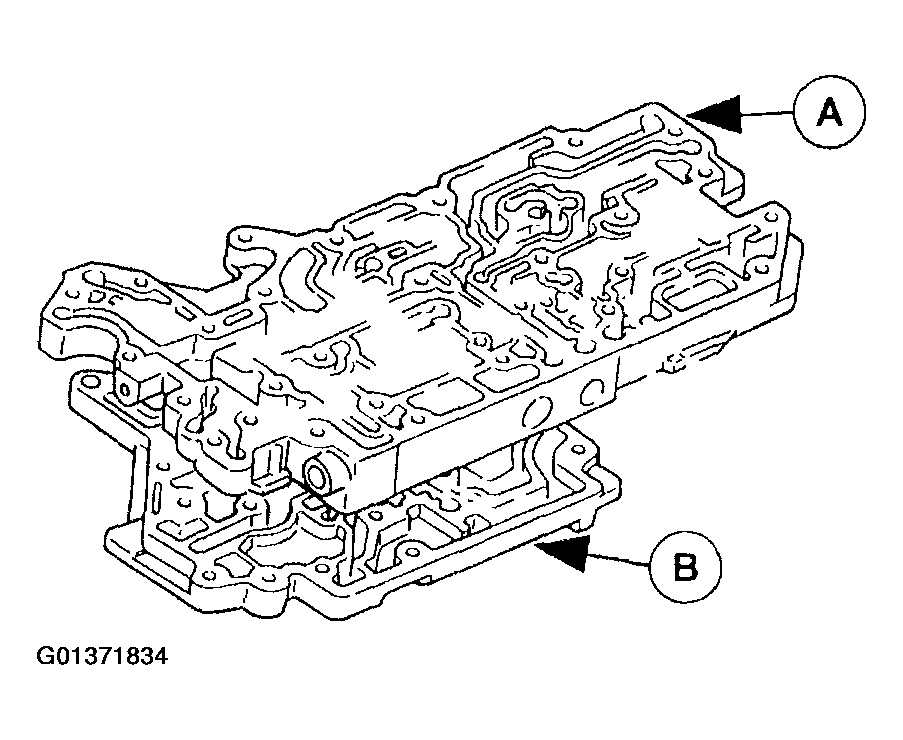 A

B

G01371834