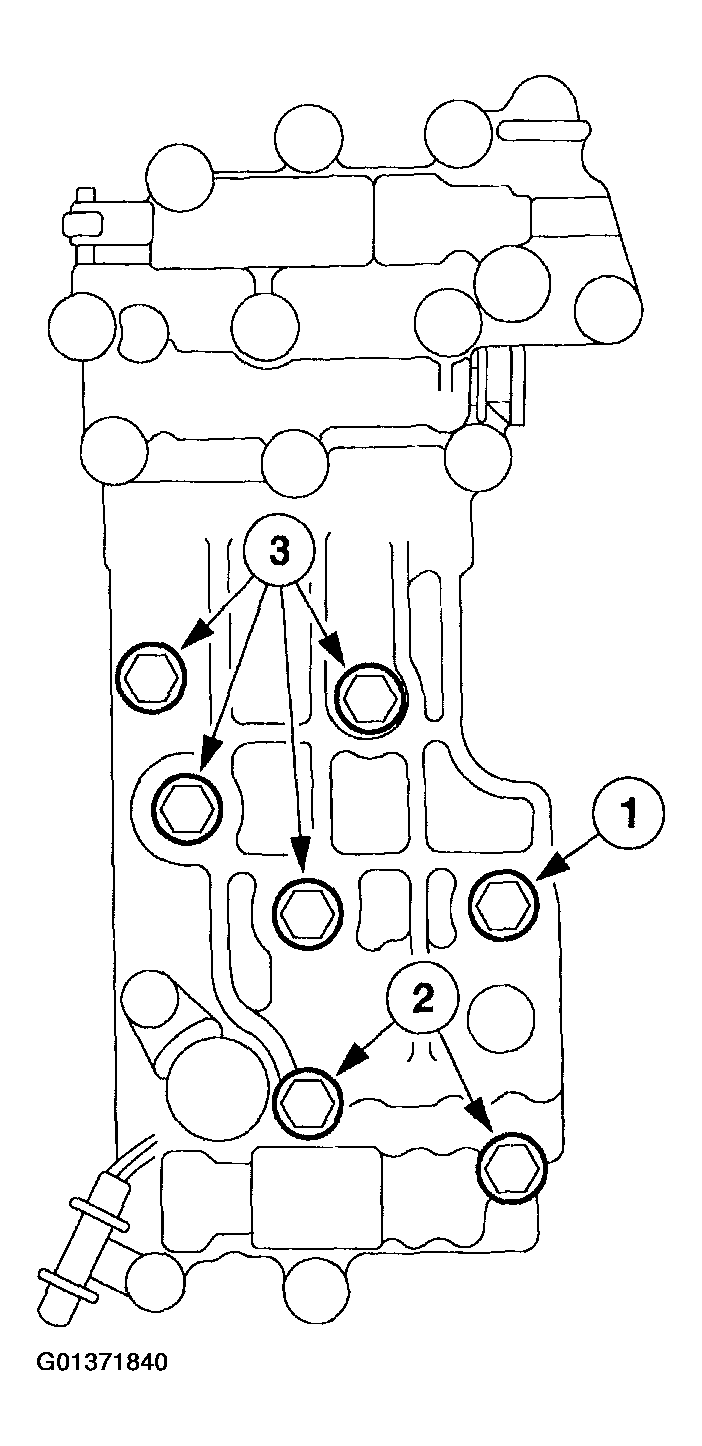 3
1
2
G01371840