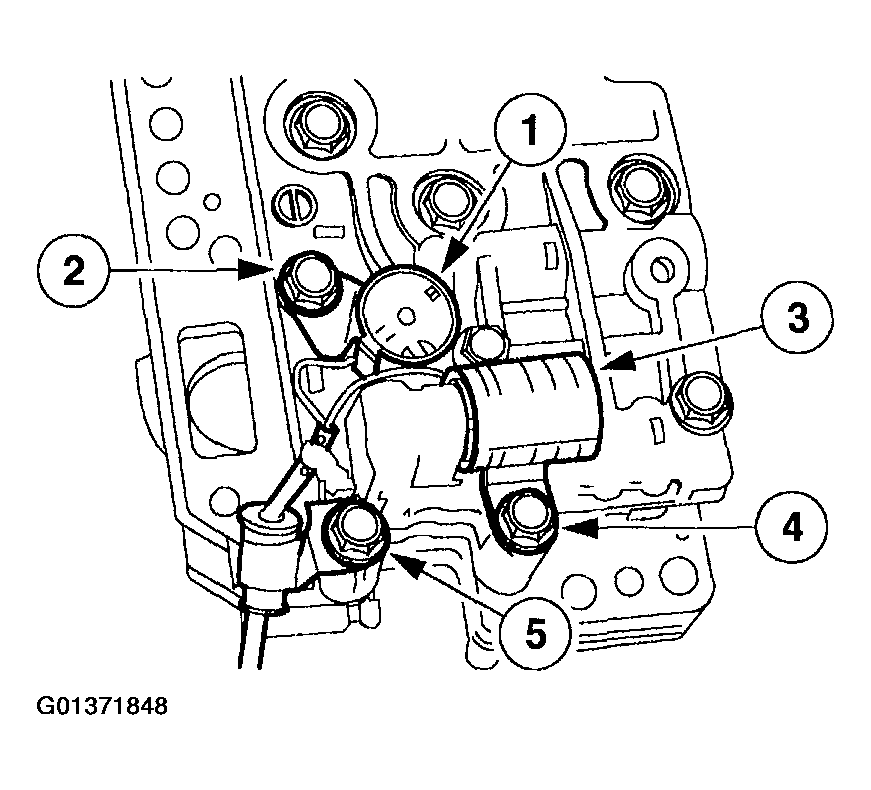 1
2
3
4
5
G01371848