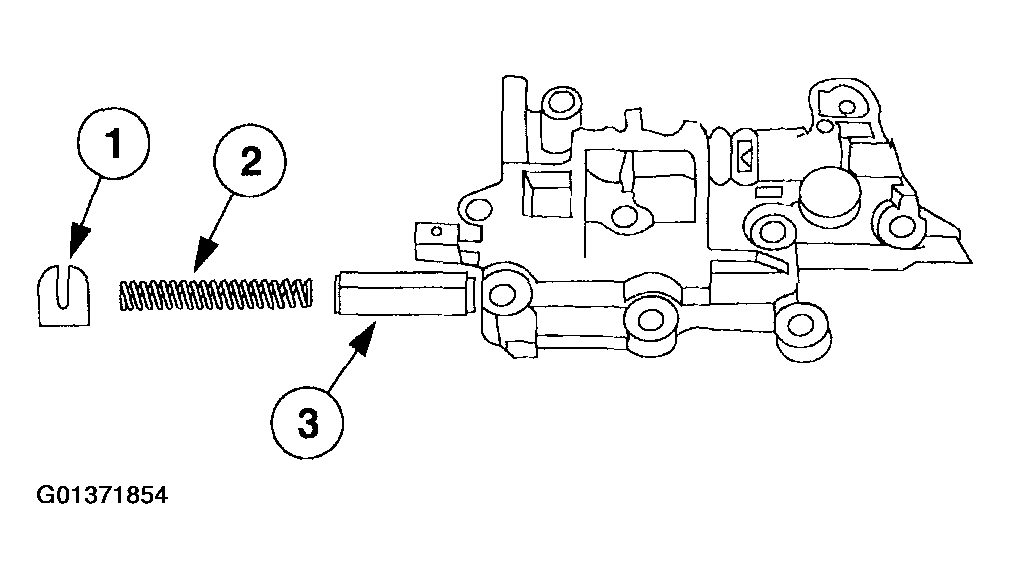 1
2
3
G01371854