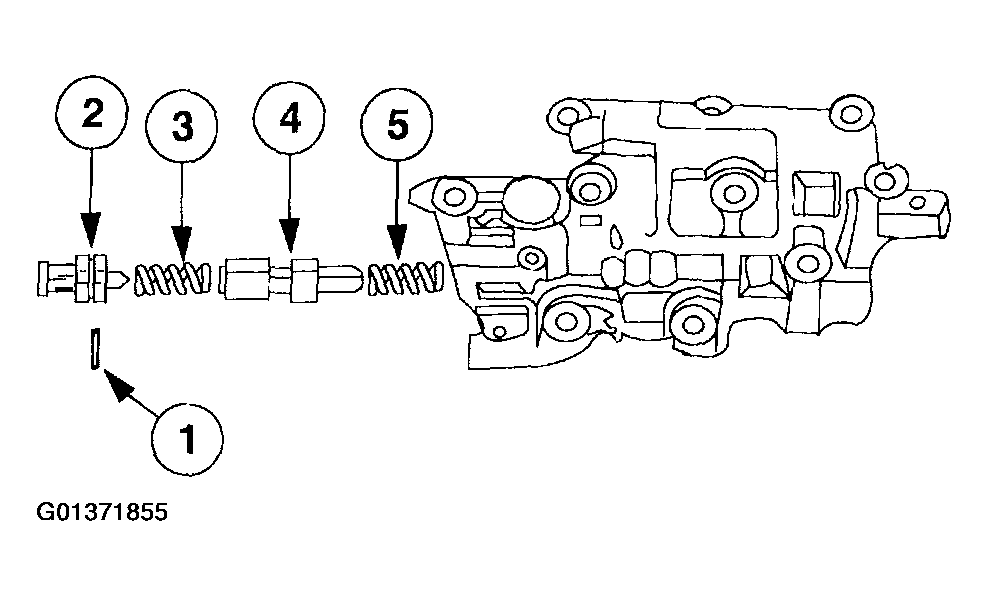 2
3
4
5
1
G01371855