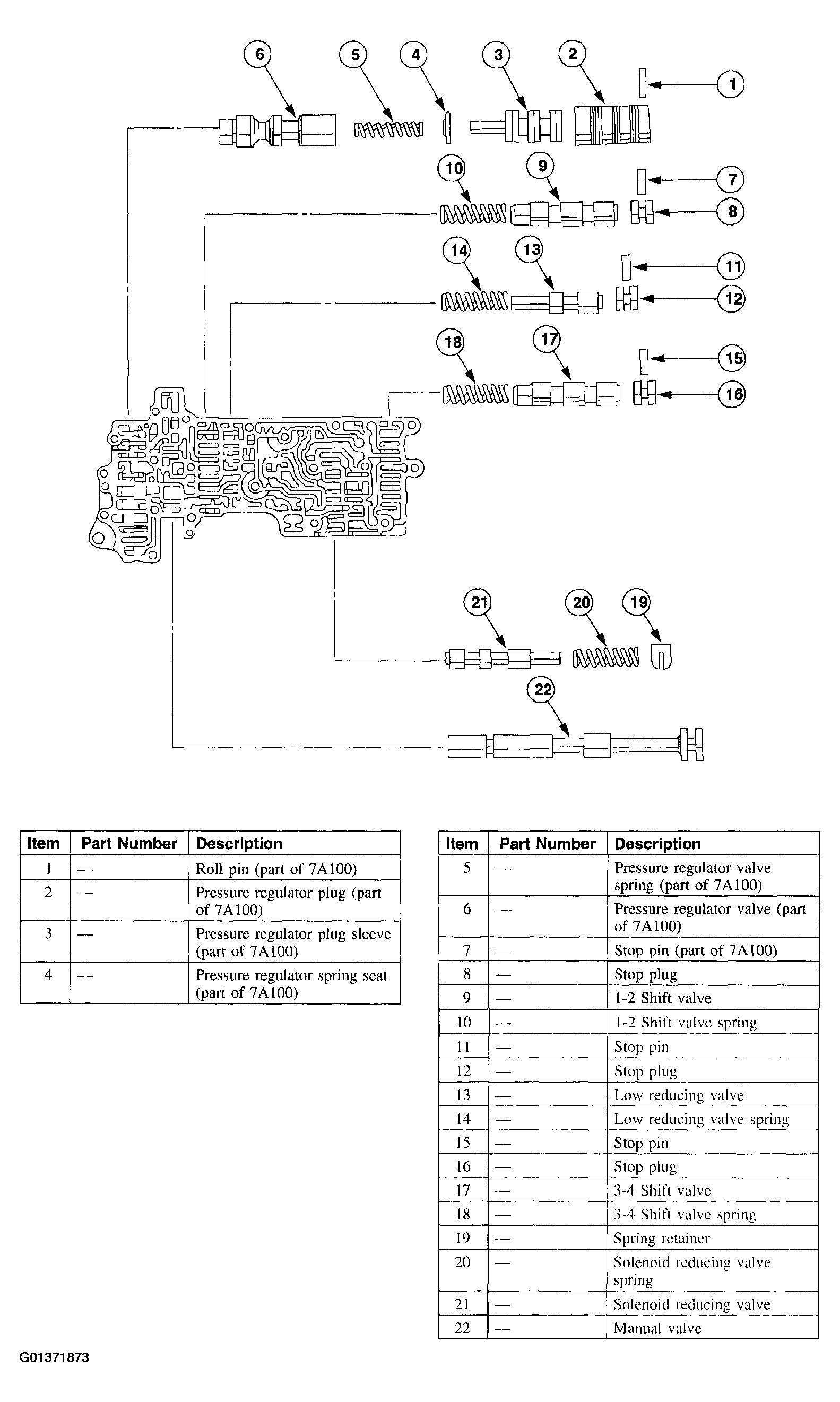 6 5 4 3 2 1
10 9 7 8
14 13 11 12
18 17 15 16
21 20 19
22

| Item | Part Number | Description |
|---|---|---|
| 1 | — | Roll pin (part of 7A100) |
| 2 | — | Pressure regulator plug (part of 7A100) |
| 3 | — | Pressure regulator plug sleeve (part of 7A100) |
| 4 | — | Pressure regulator spring seat (part of 7A100) |

| Item | Part Number | Description |
|---|---|---|
| 5 | — | Pressure regulator valve spring (part of 7A100) |
| 6 | — | Pressure regulator valve (part of 7A100) |
| 7 | — | Stop pin (part of 7A100) |
| 8 | — | Stop plug |
| 9 | — | 1-2 Shift valve |
| 10 | — | 1-2 Shift valve spring |
| 11 | — | Stop pin |
| 12 | — | Stop plug |
| 13 | — | Low reducing valve |
| 14 | — | Low reducing valve spring |
| 15 | — | Stop pin |
| 16 | — | Stop plug |
| 17 | — | 3-4 Shift valve |
| 18 | — | 3-4 Shift valve spring |
| 19 | — | Spring retainer |
| 20 | — | Solenoid reducing valve spring |
| 21 | — | Solenoid reducing valve |
| 22 | — | Manual valve |

G01371873