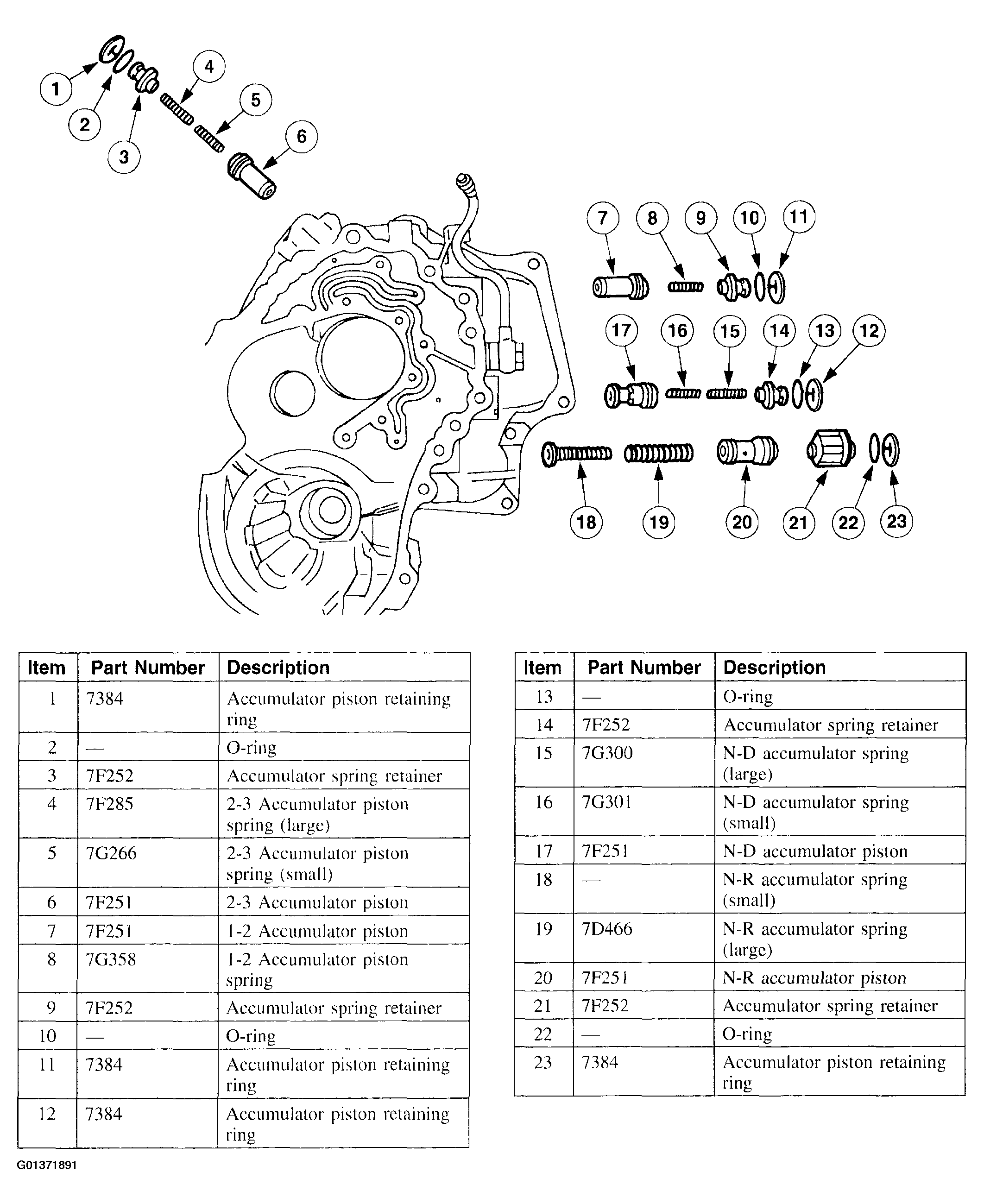 1
2
3
4
5
6
7
8
9
10
11
17
16
15
14
13
12
18
19
20
21
22
23

| Item | Part Number | Description |
|---|---|---|
| 1 | 7384 | Accumulator piston retaining ring |
| 2 | — | O-ring |
| 3 | 7F252 | Accumulator spring retainer |
| 4 | 7F285 | 2-3 Accumulator piston spring (large) |
| 5 | 7G266 | 2-3 Accumulator piston spring (small) |
| 6 | 7F251 | 2-3 Accumulator piston |
| 7 | 7F251 | 1-2 Accumulator piston |
| 8 | 7G358 | 1-2 Accumulator piston spring |
| 9 | 7F252 | Accumulator spring retainer |
| 10 | — | O-ring |
| 11 | 7384 | Accumulator piston retaining ring |
| 12 | 7384 | Accumulator piston retaining ring |

| Item | Part Number | Description |
|---|---|---|
| 13 | — | O-ring |
| 14 | 7F252 | Accumulator spring retainer |
| 15 | 7G300 | N-D accumulator spring (large) |
| 16 | 7G301 | N-D accumulator spring (small) |
| 17 | 7F251 | N-D accumulator piston |
| 18 | — | N-R accumulator spring (small) |
| 19 | 7D466 | N-R accumulator spring (large) |
| 20 | 7F251 | N-R accumulator piston |
| 21 | 7F252 | Accumulator spring retainer |
| 22 | — | O-ring |
| 23 | 7384 | Accumulator piston retaining ring |

G01371891