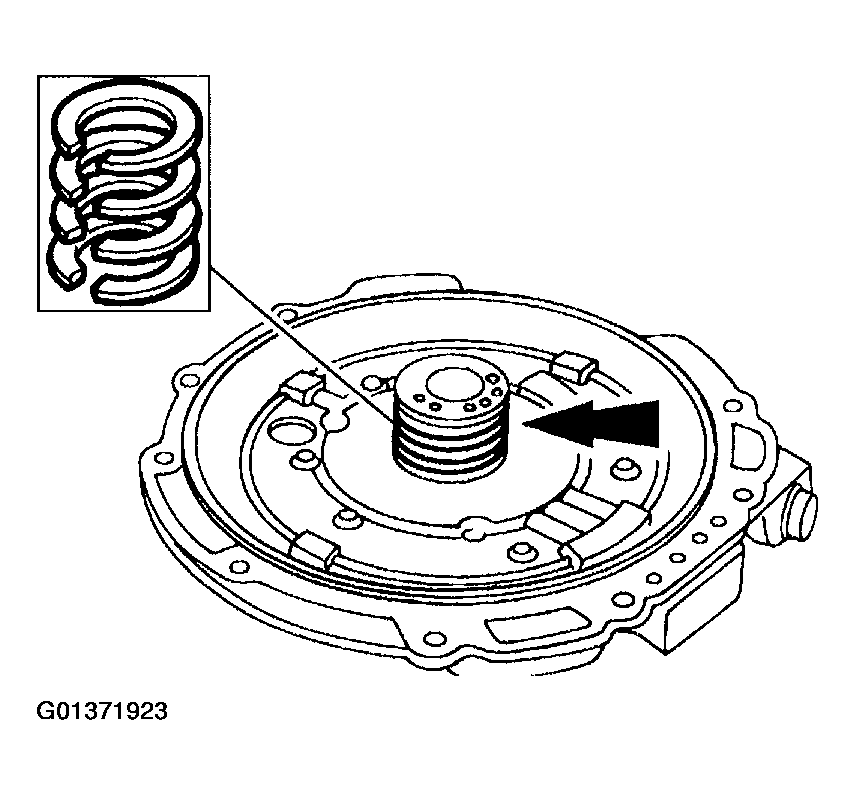 G01371923