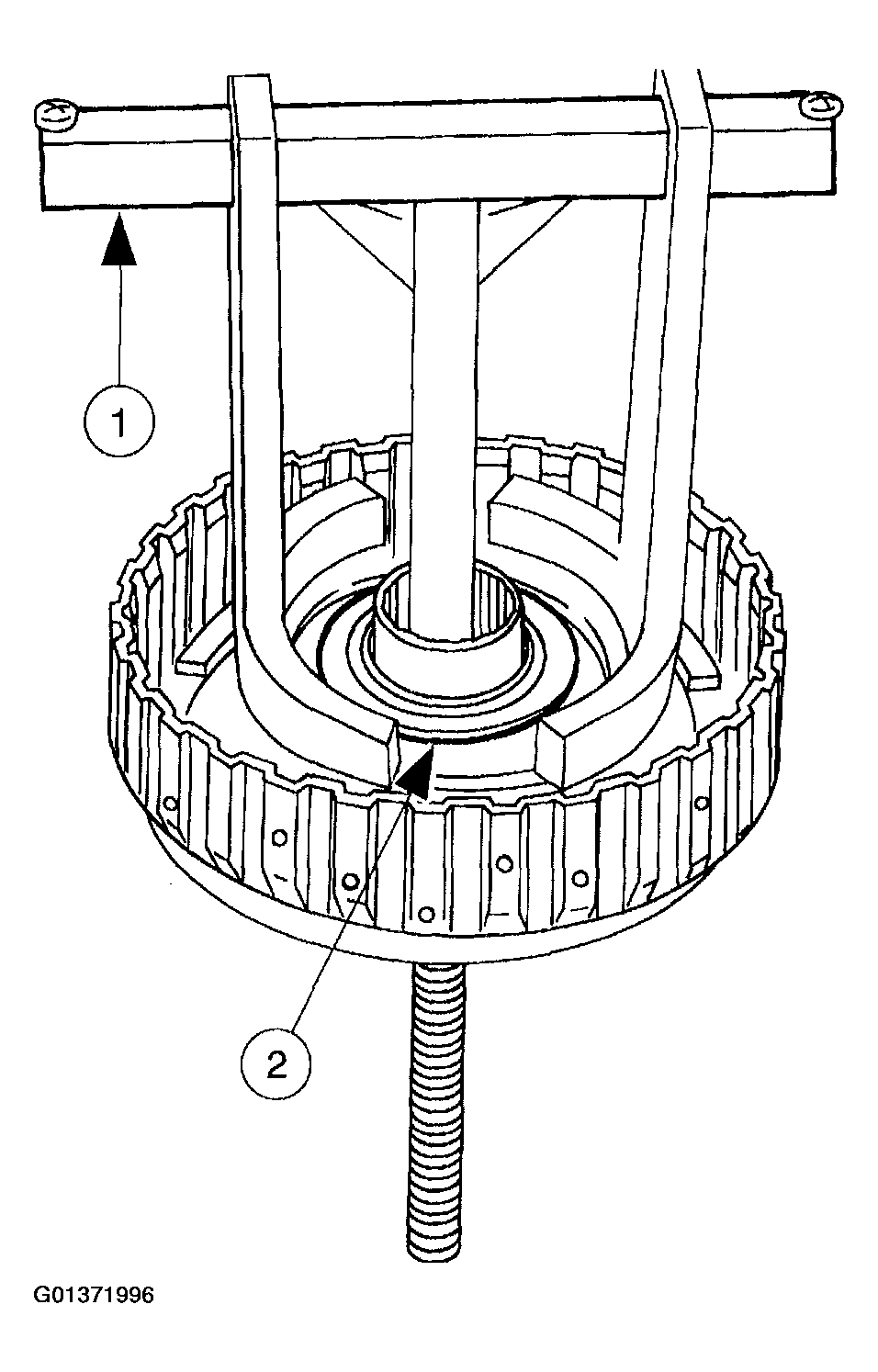 1

2

G01371996