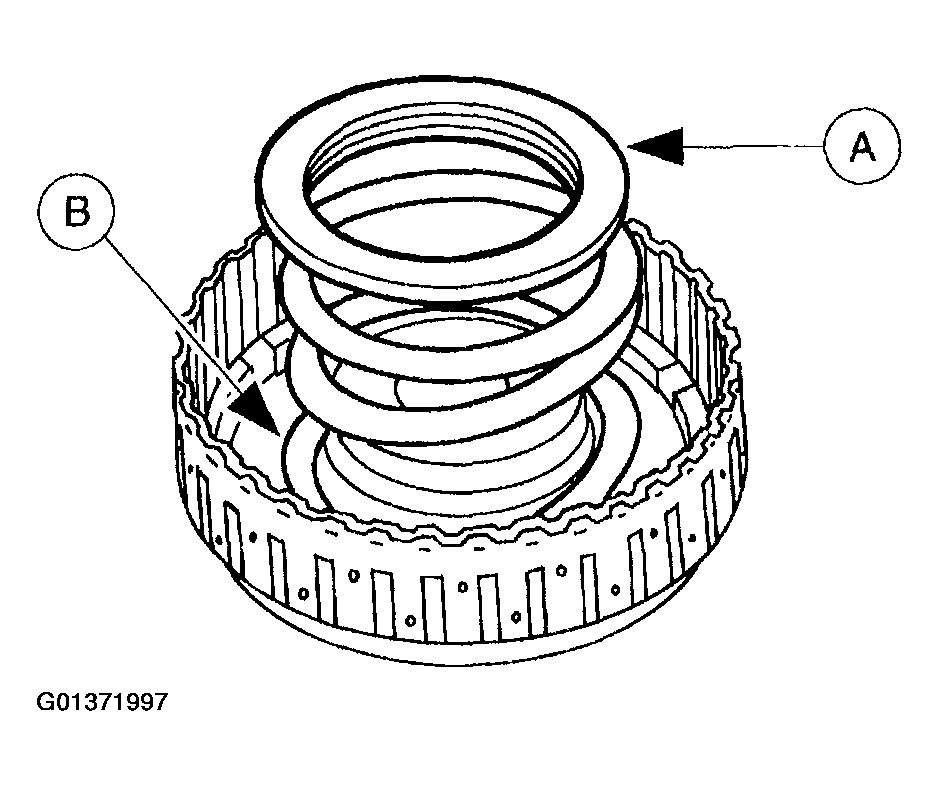 A

B

G01371997