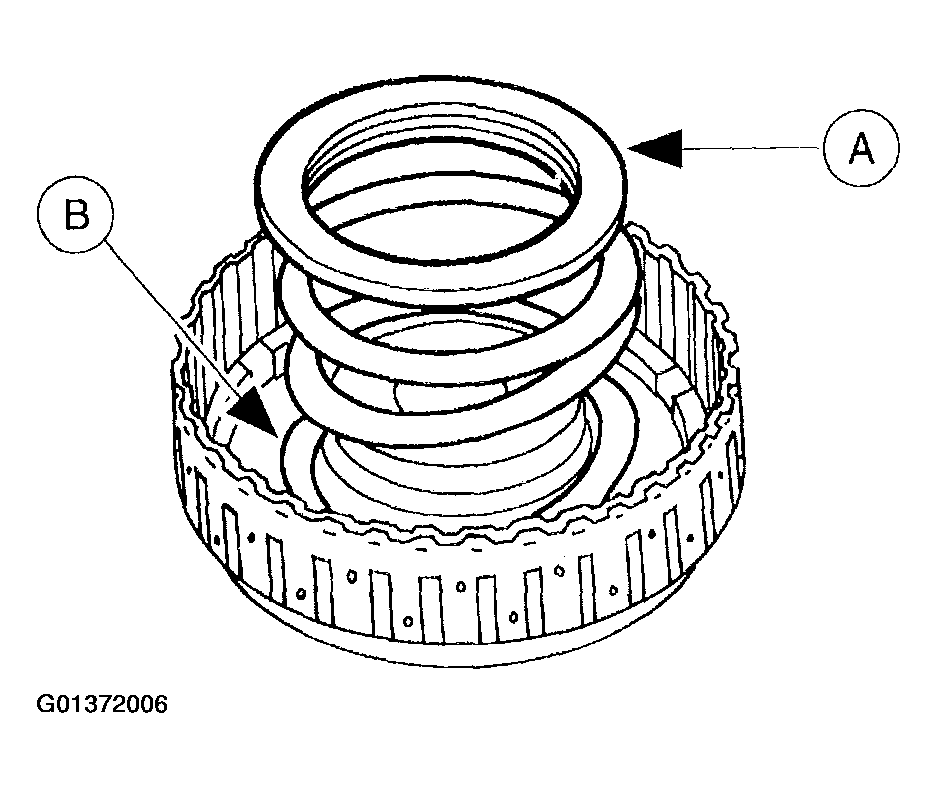 A

B

G01372006