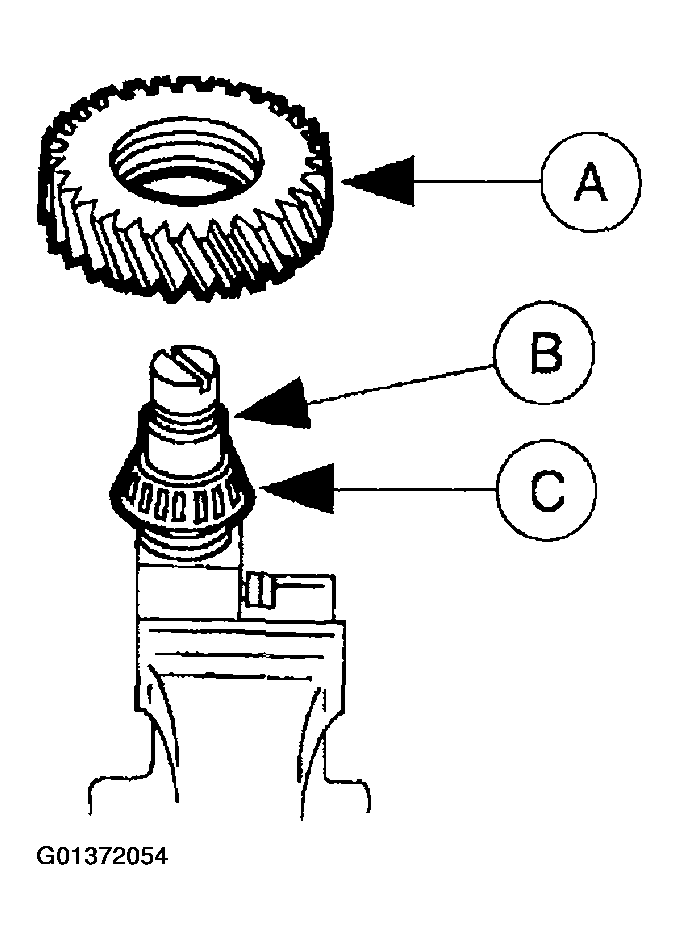 A

B

C

G01372054