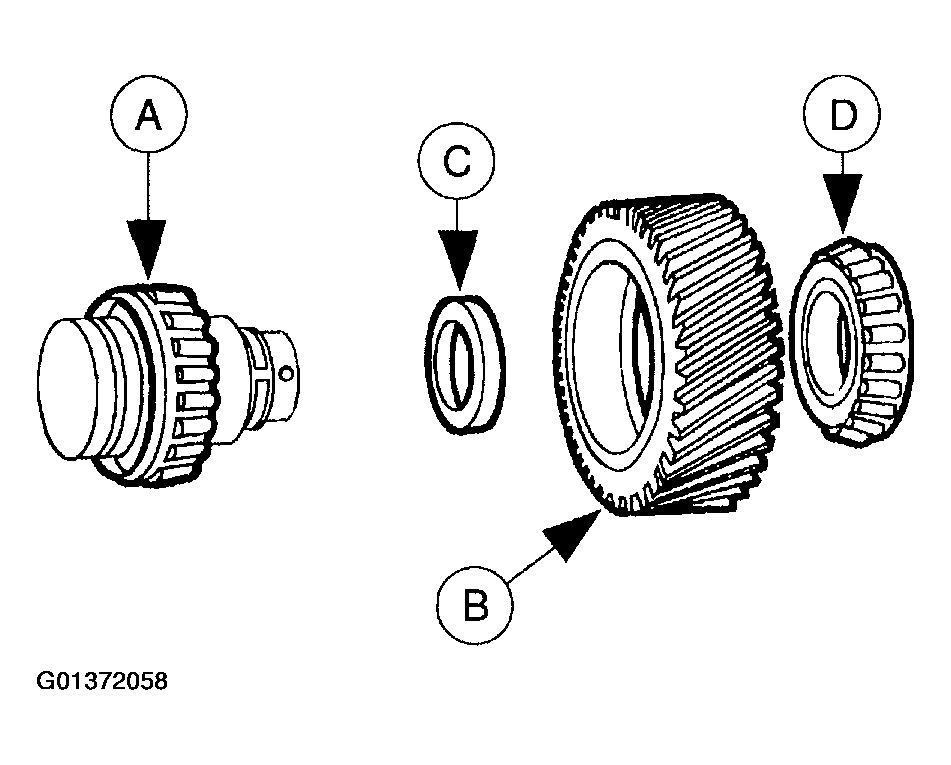 A

C

D

B

G01372058