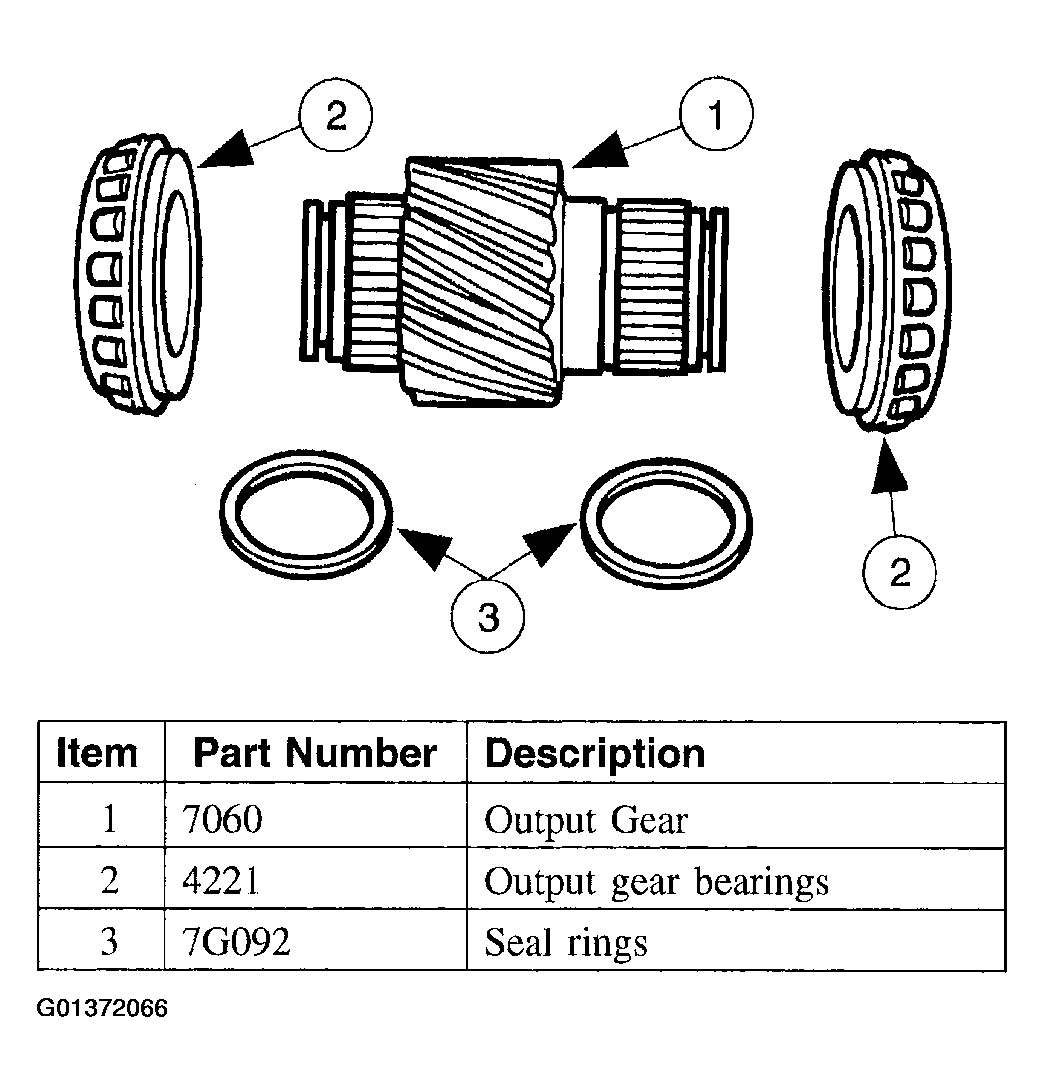 2

1

2

3

| Item | Part Number | Description |
|---|---|---|
| 1 | 7060 | Output Gear |
| 2 | 4221 | Output gear bearings |
| 3 | 7G092 | Seal rings |

G01372066