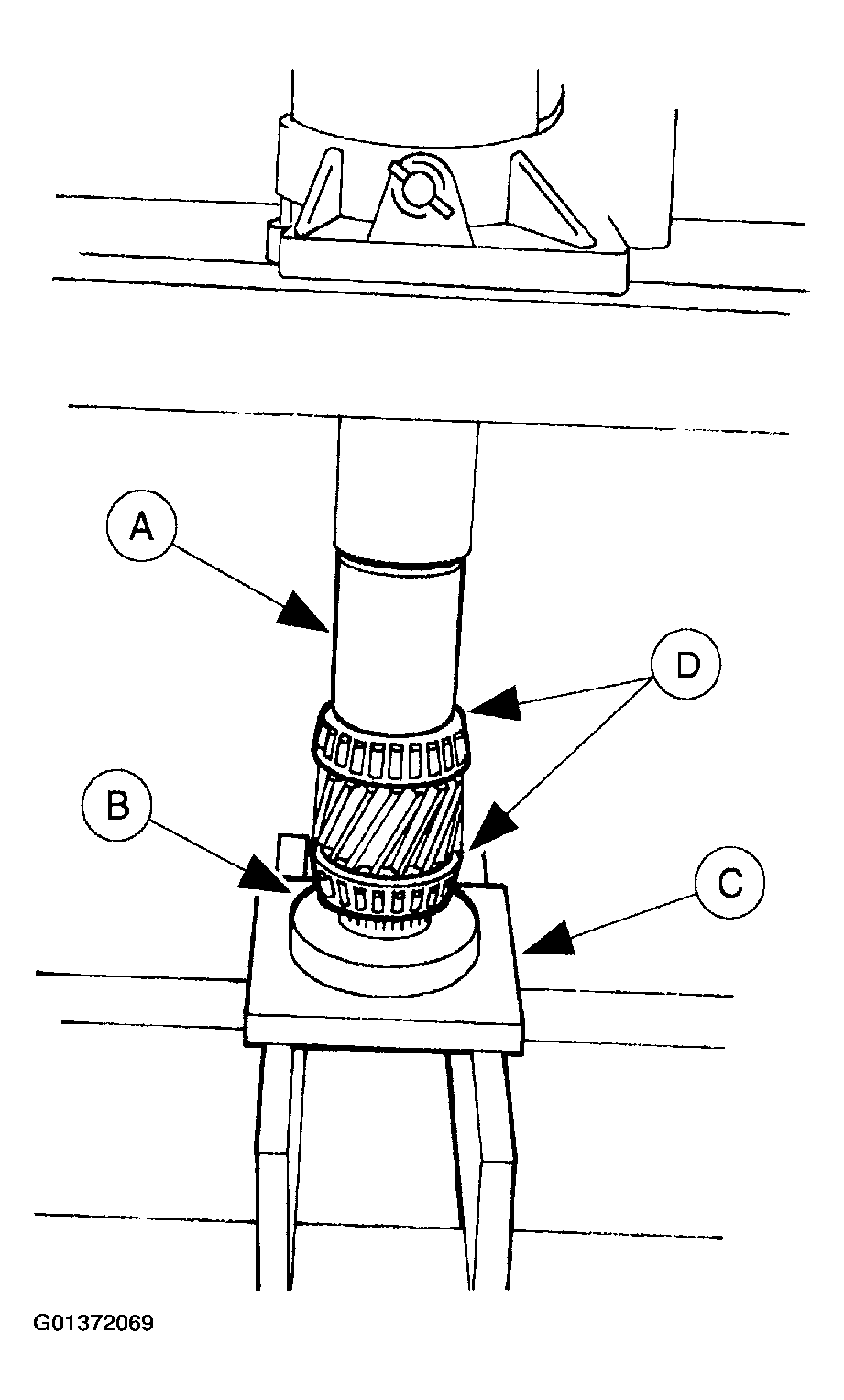 A
D
B
C
G01372069