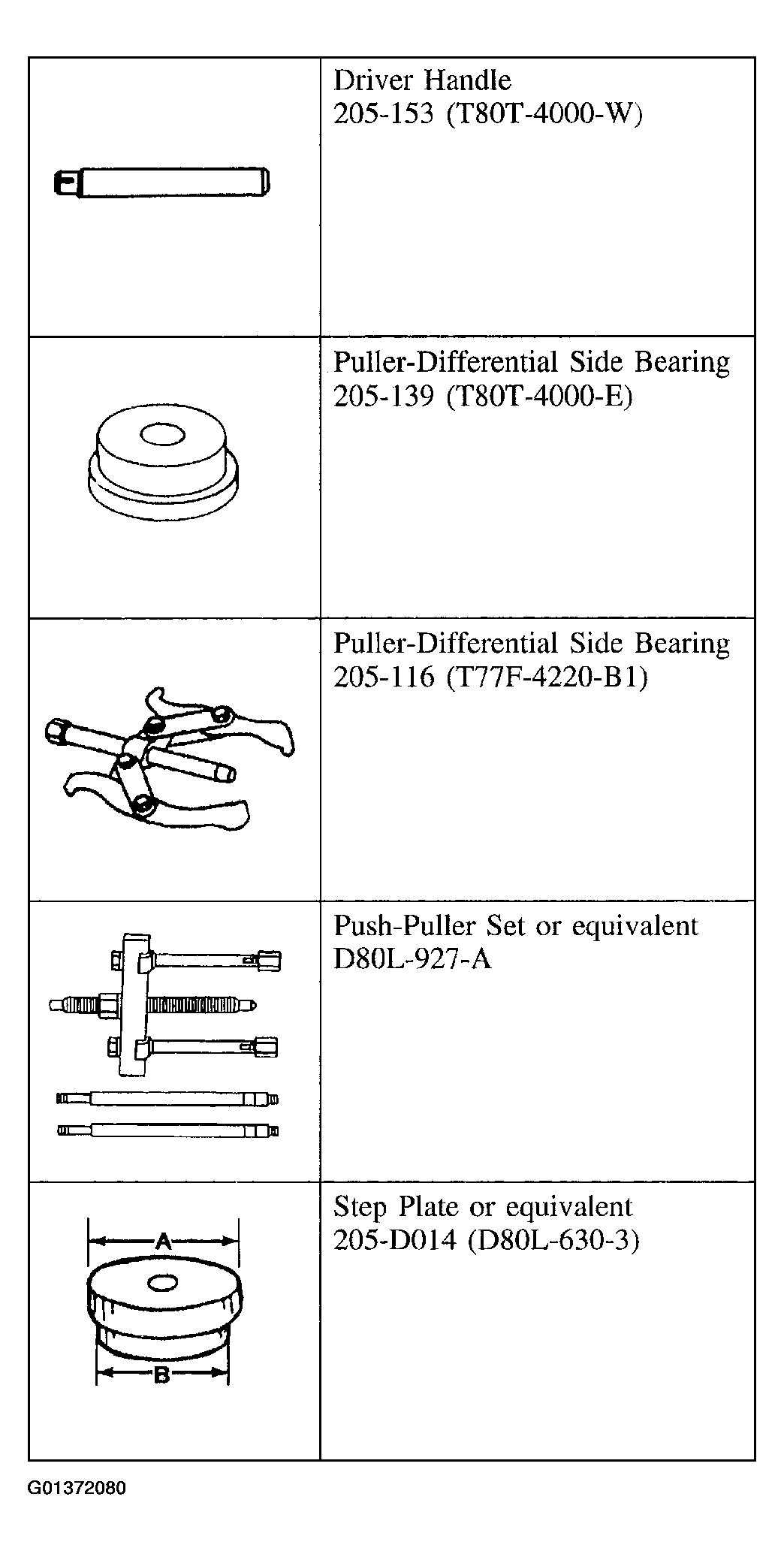 | | |
|---|---|
| | Driver Handle 205-153 (T80T-4000-W) |
| | Puller-Differential Side Bearing 205-139 (T80T-4000-E) |
| | Puller-Differential Side Bearing 205-116 (T77F-4220-B1) |
| | Push-Puller Set or equivalent D80L-927-A |
| A B | Step Plate or equivalent 205-D014 (D80L-630-3) |

G01372080