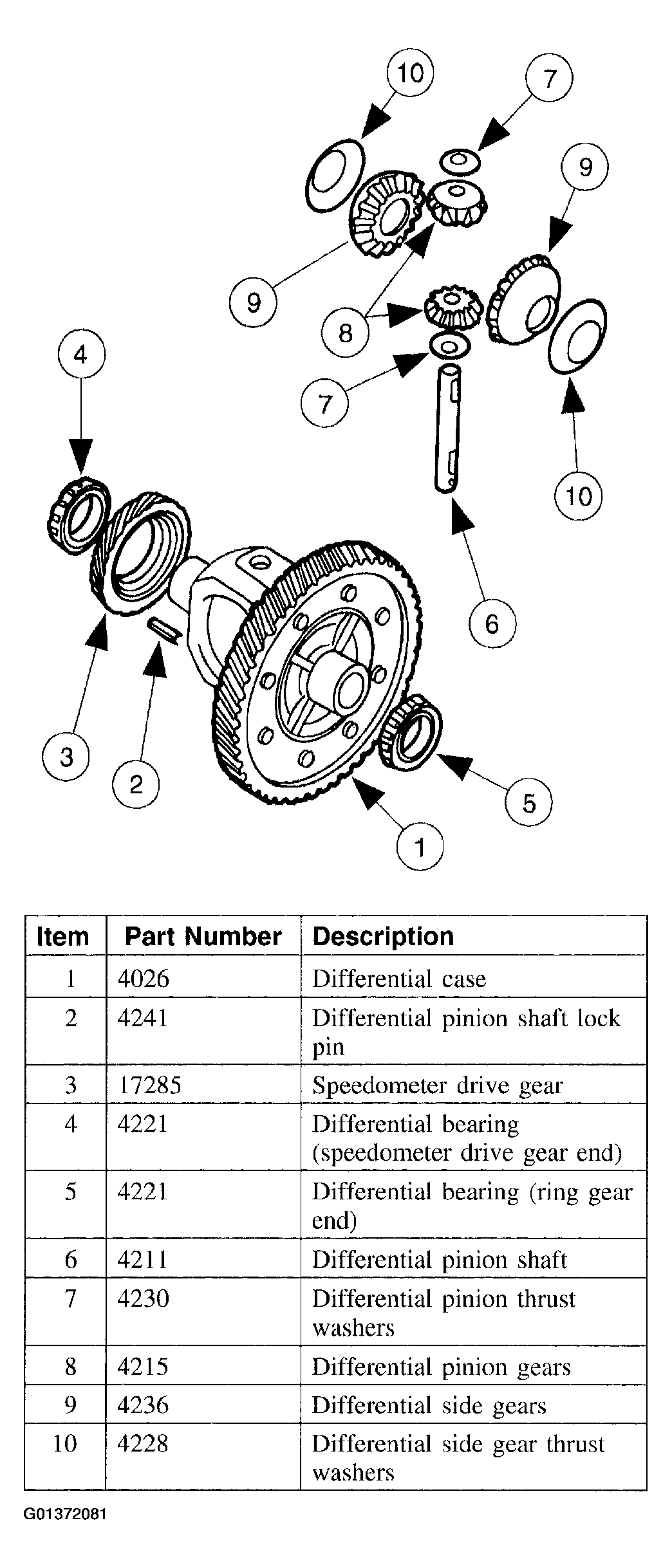 10
7
9
9
8
7
10
4
6
3
2
5
1

| Item | Part Number | Description |
|---|---|---|
| 1 | 4026 | Differential case |
| 2 | 4241 | Differential pinion shaft lock pin |
| 3 | 17285 | Speedometer drive gear |
| 4 | 4221 | Differential bearing (speedometer drive gear end) |
| 5 | 4221 | Differential bearing (ring gear end) |
| 6 | 4211 | Differential pinion shaft |
| 7 | 4230 | Differential pinion thrust washers |
| 8 | 4215 | Differential pinion gears |
| 9 | 4236 | Differential side gears |
| 10 | 4228 | Differential side gear thrust washers |

G01372081