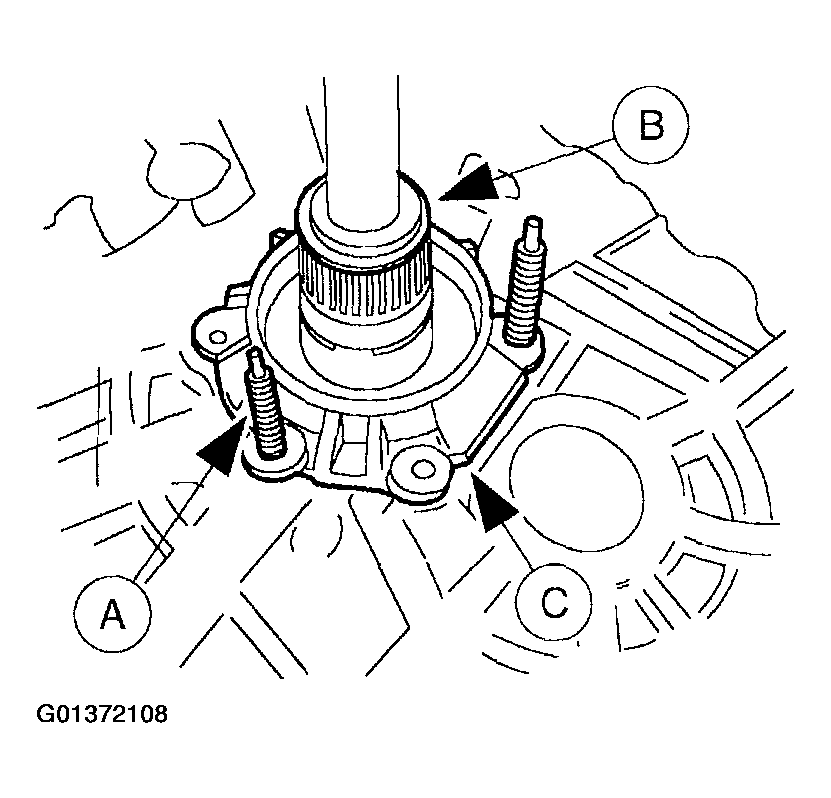 B

A

C

G01372108