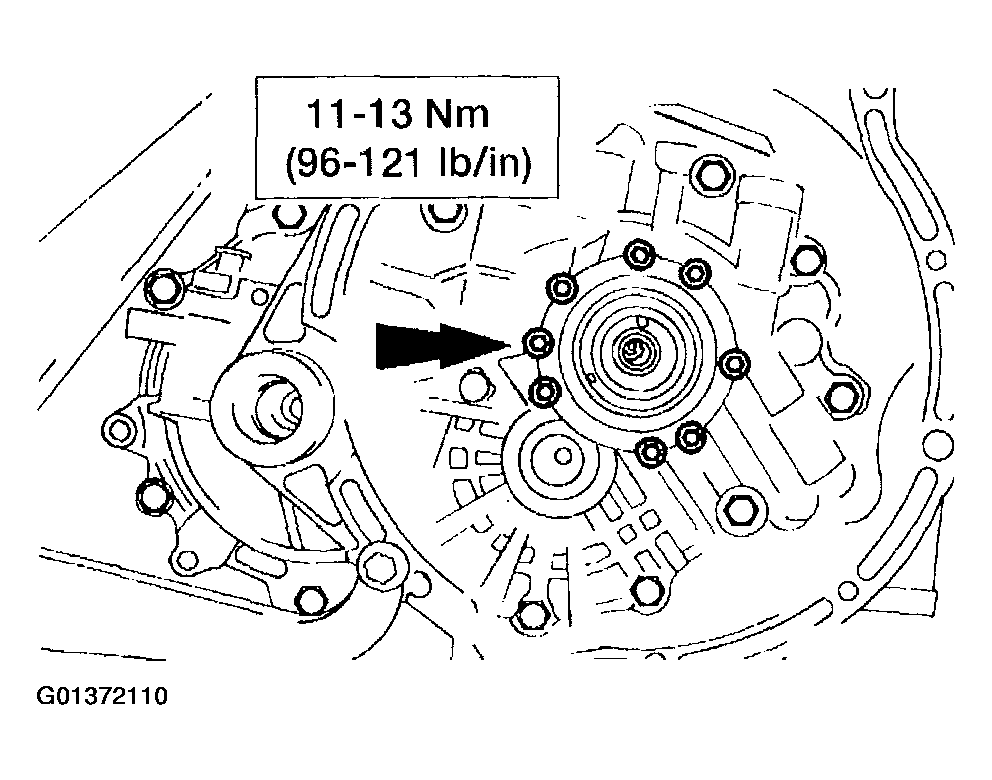 11-13 Nm
(96-121 lb/in)

G01372110