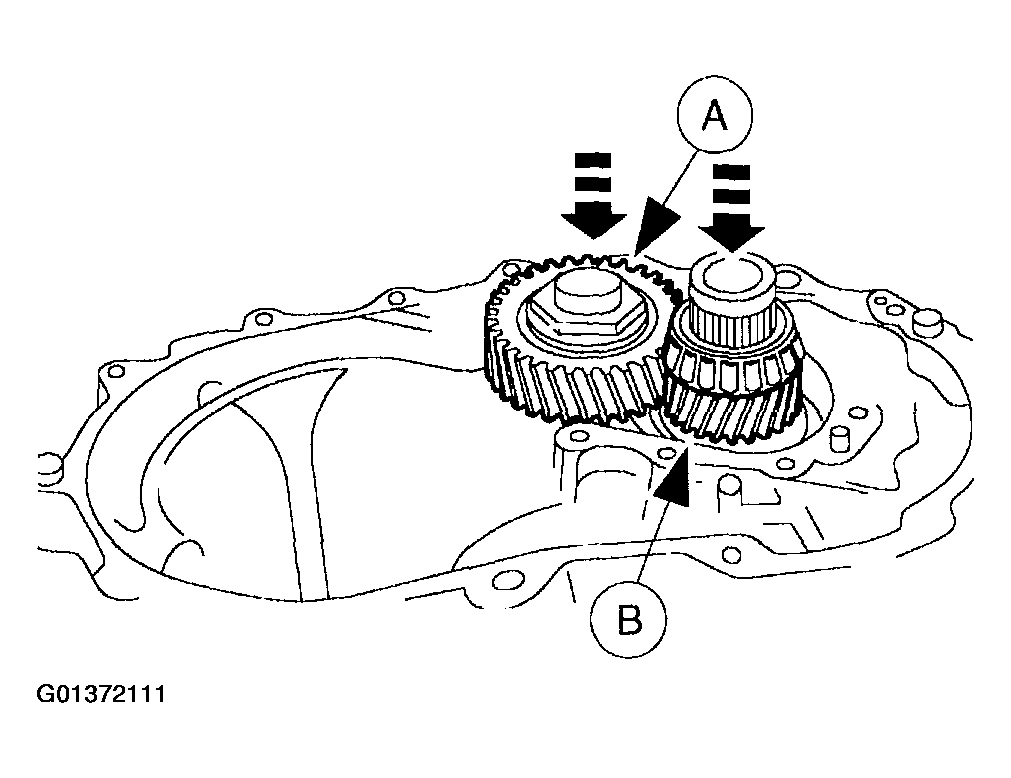 A

B

G01372111