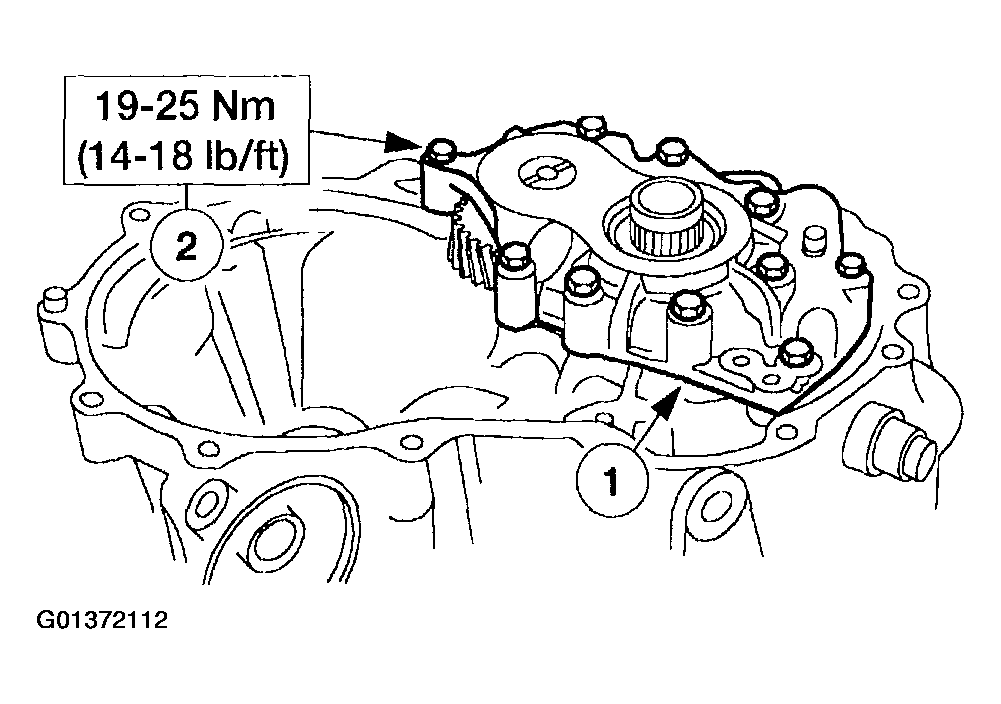 19-25 Nm
(14-18 lb/ft)

2

1

G01372112