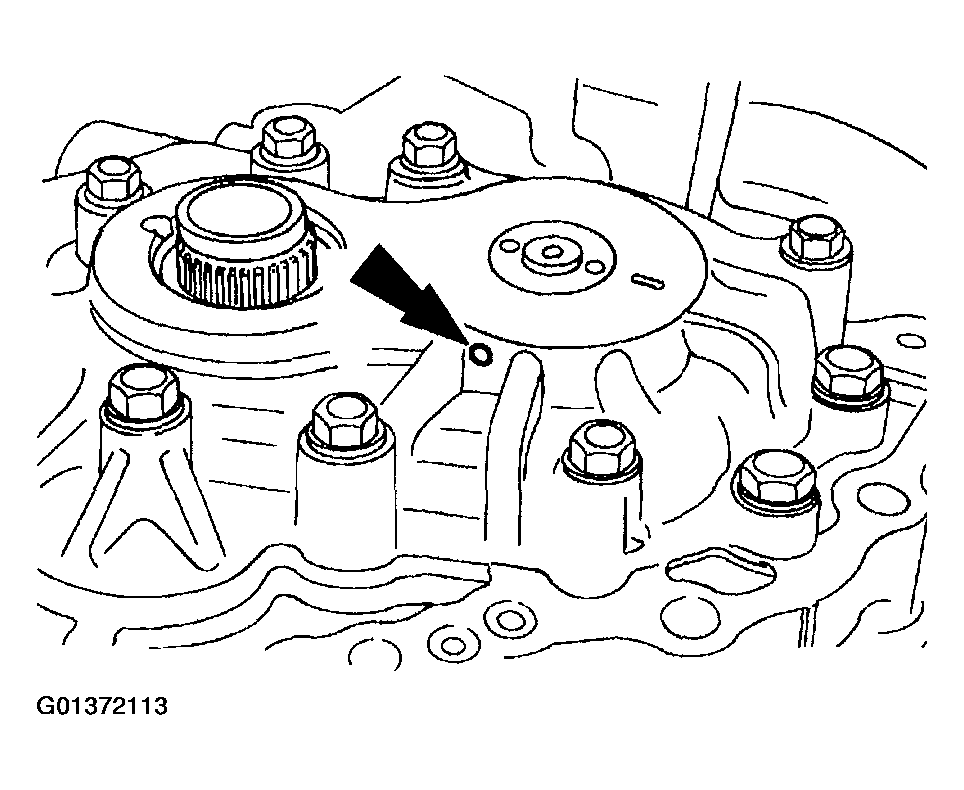 G01372113