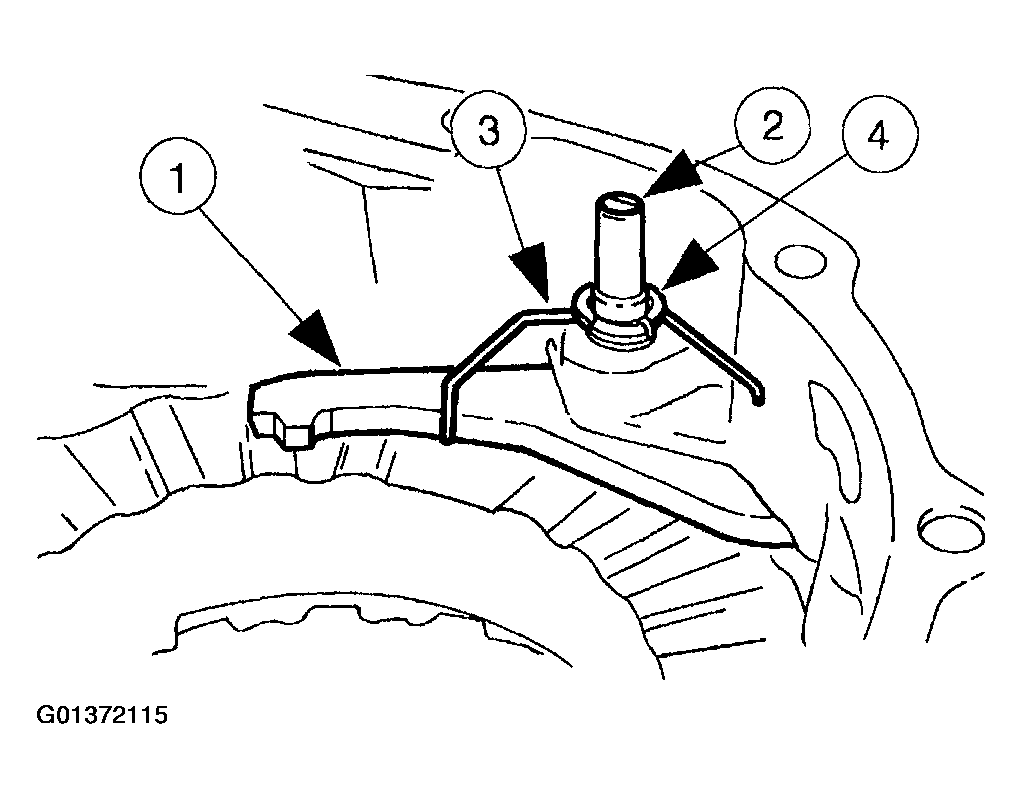 1
3
2
4
G01372115