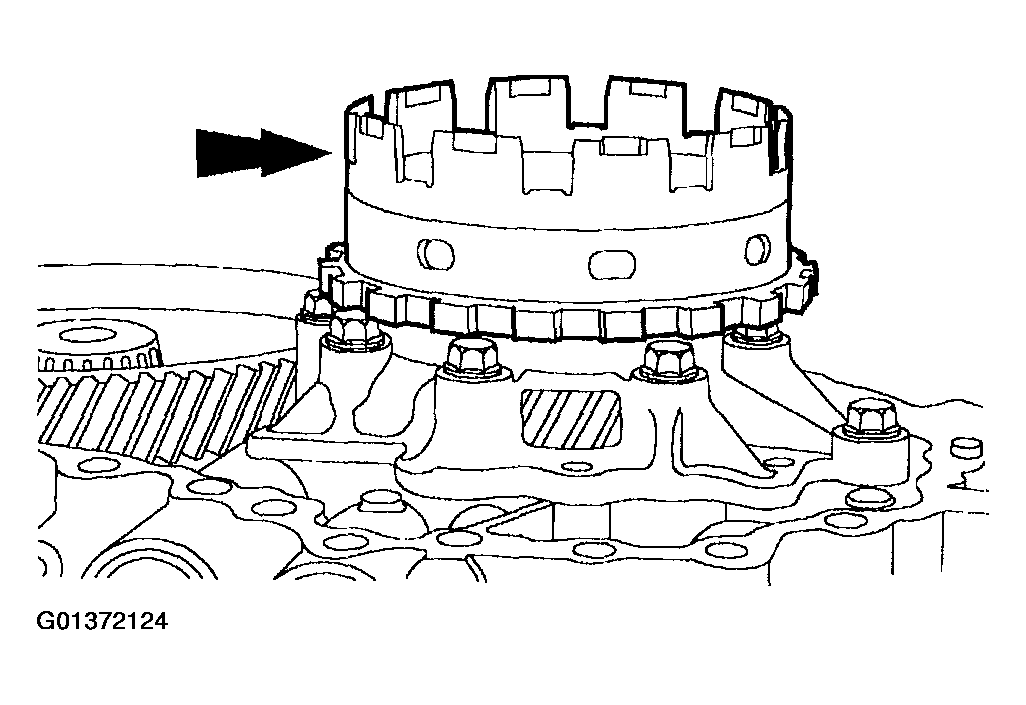 G01372124