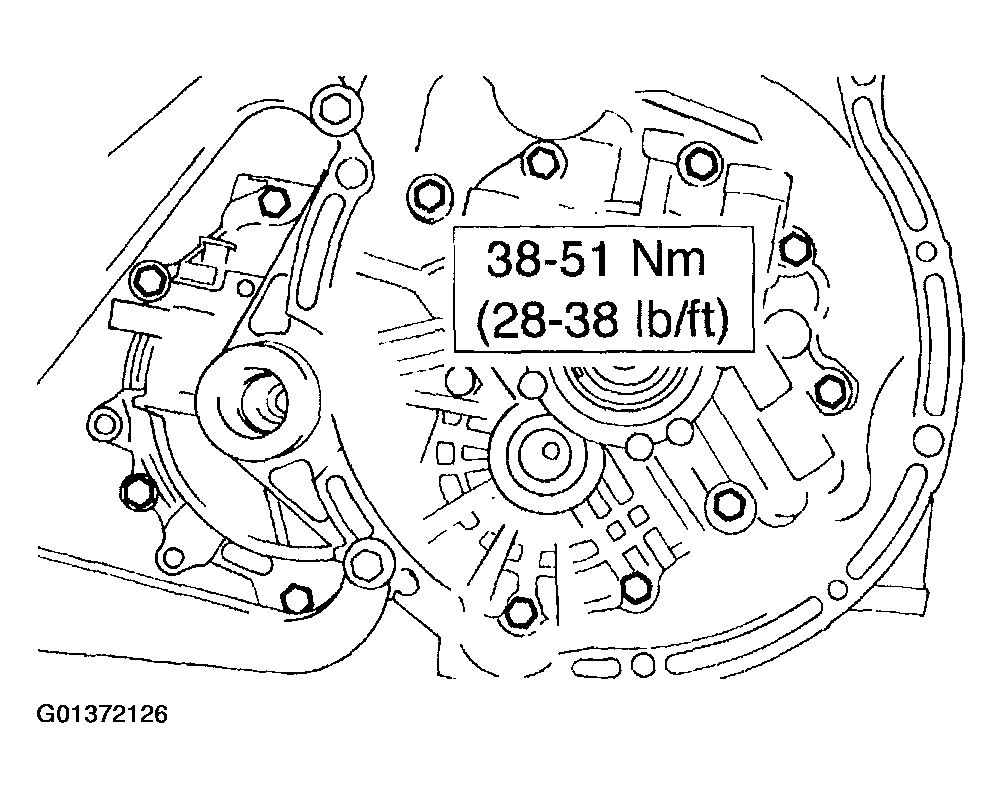 38-51 Nm
(28-38 lb/ft)

G01372126