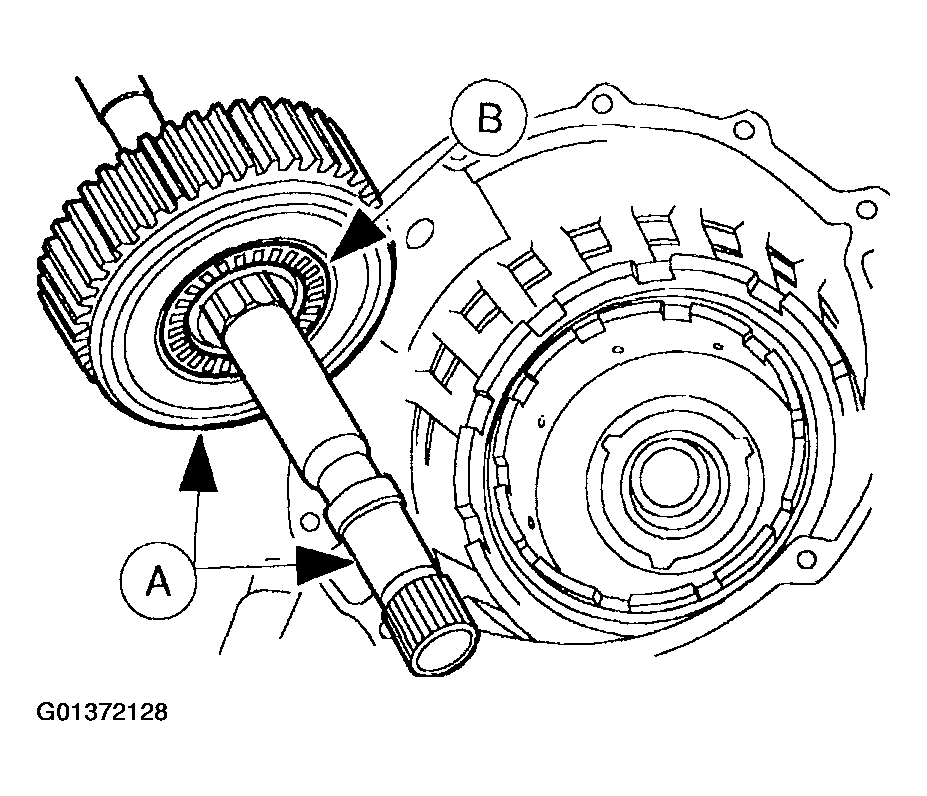 B

A

G01372128