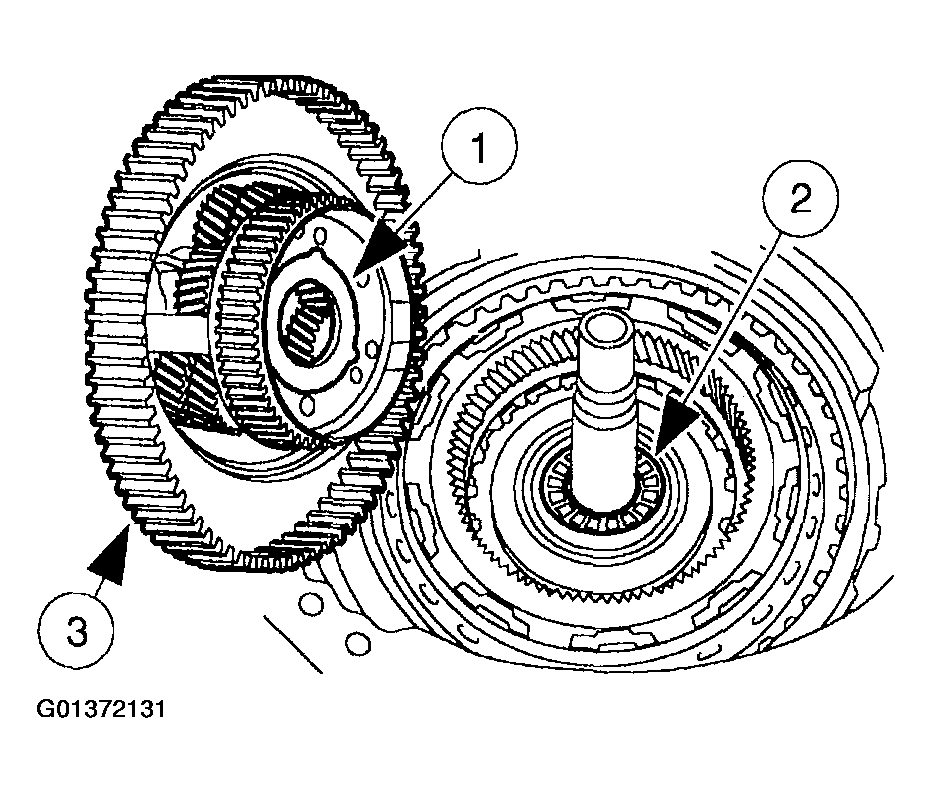 1
2
3
G01372131