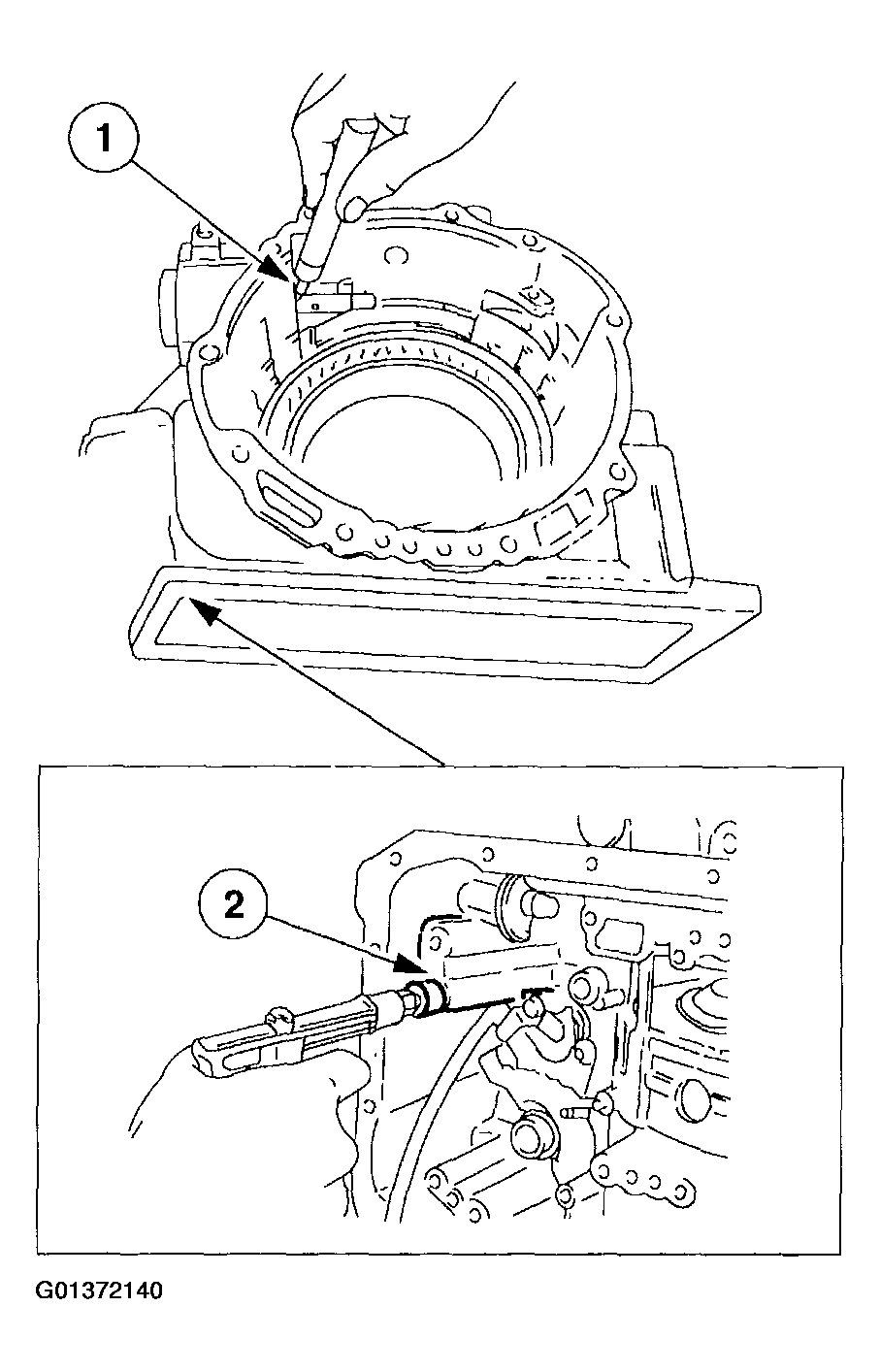 1

2

G01372140