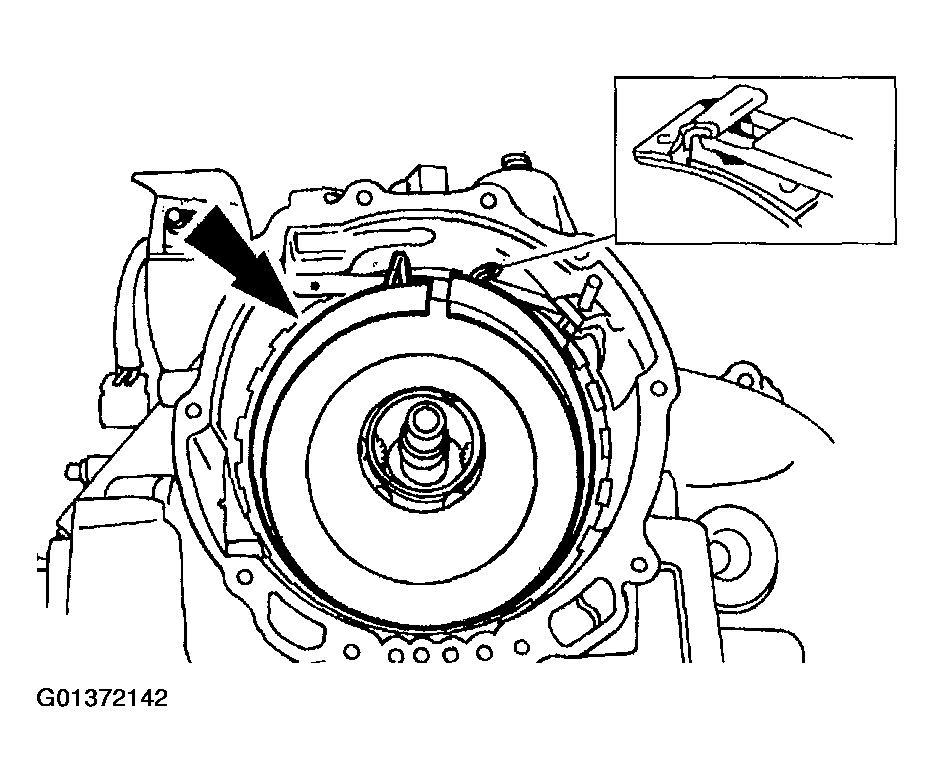 G01372142