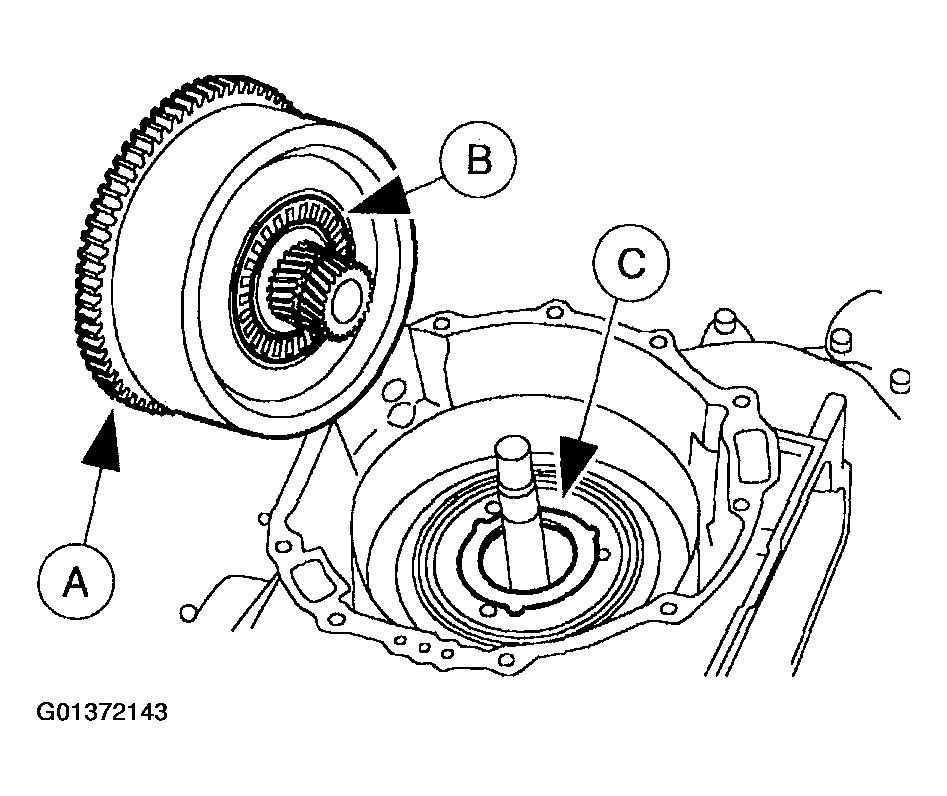 B
C
A
G01372143