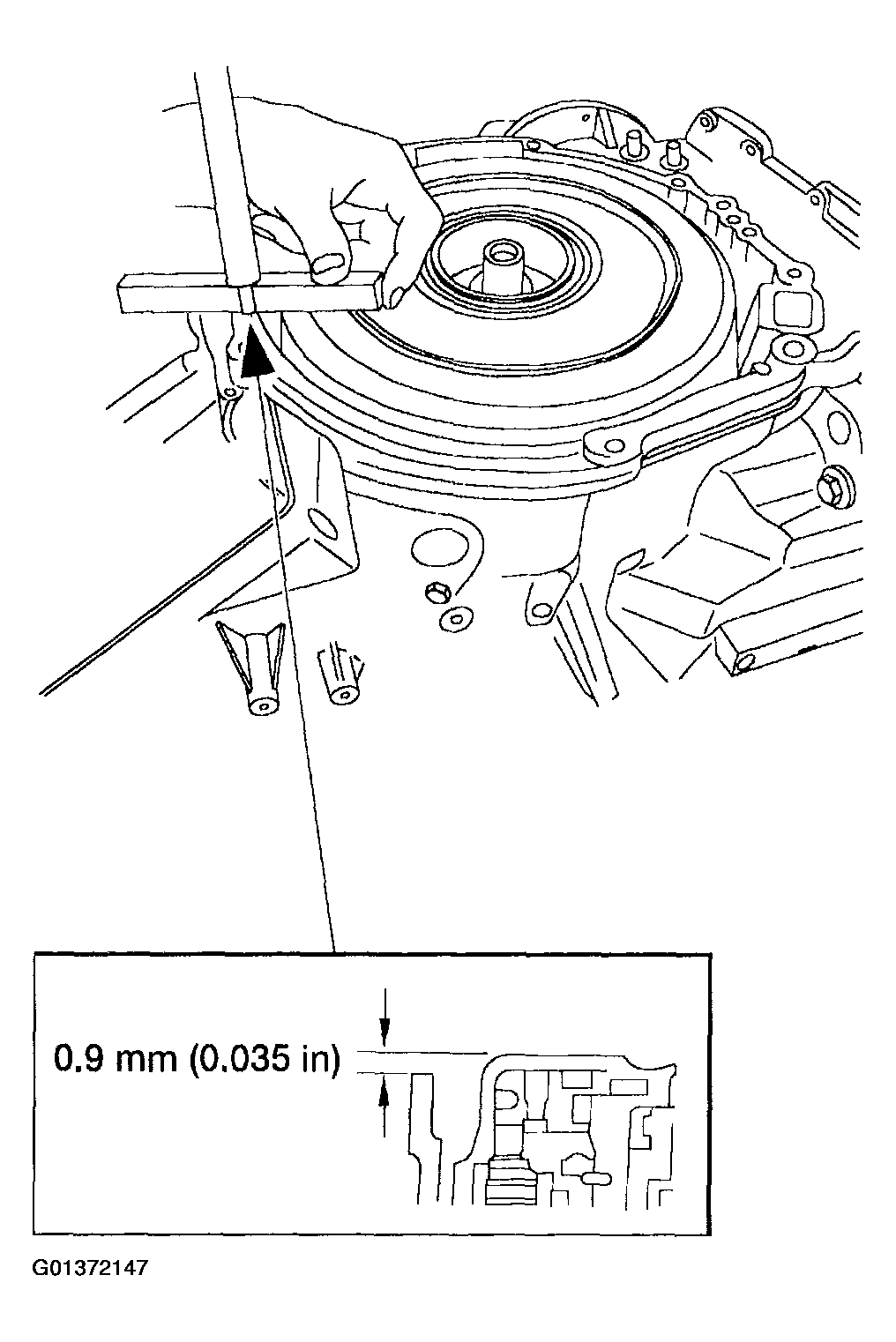 0.9 mm (0.035 in)

G01372147