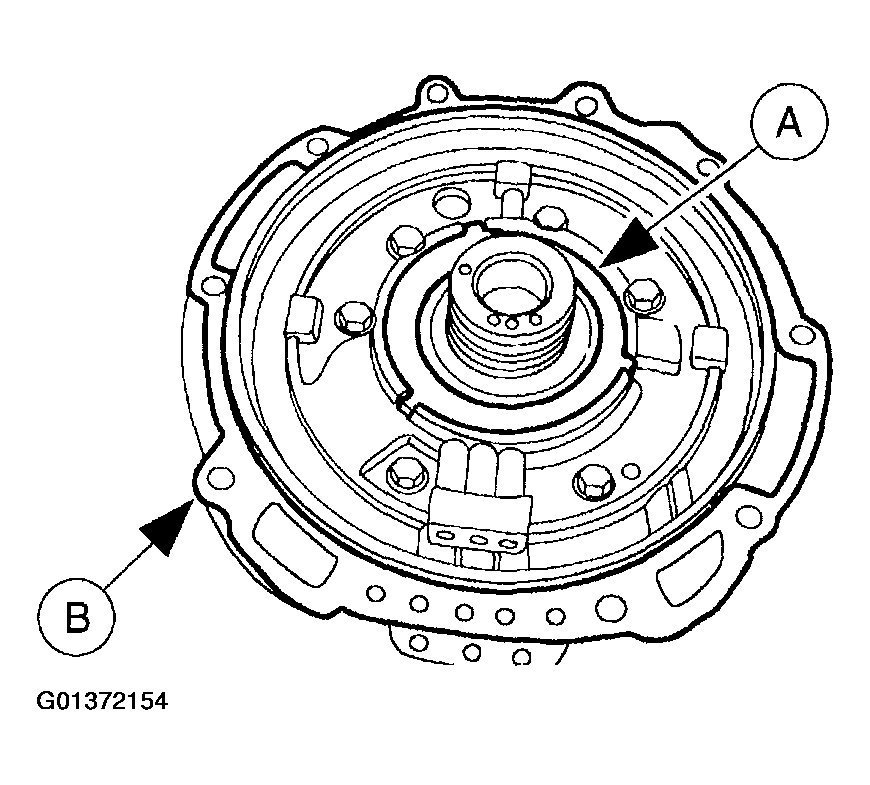 A

B

G01372154