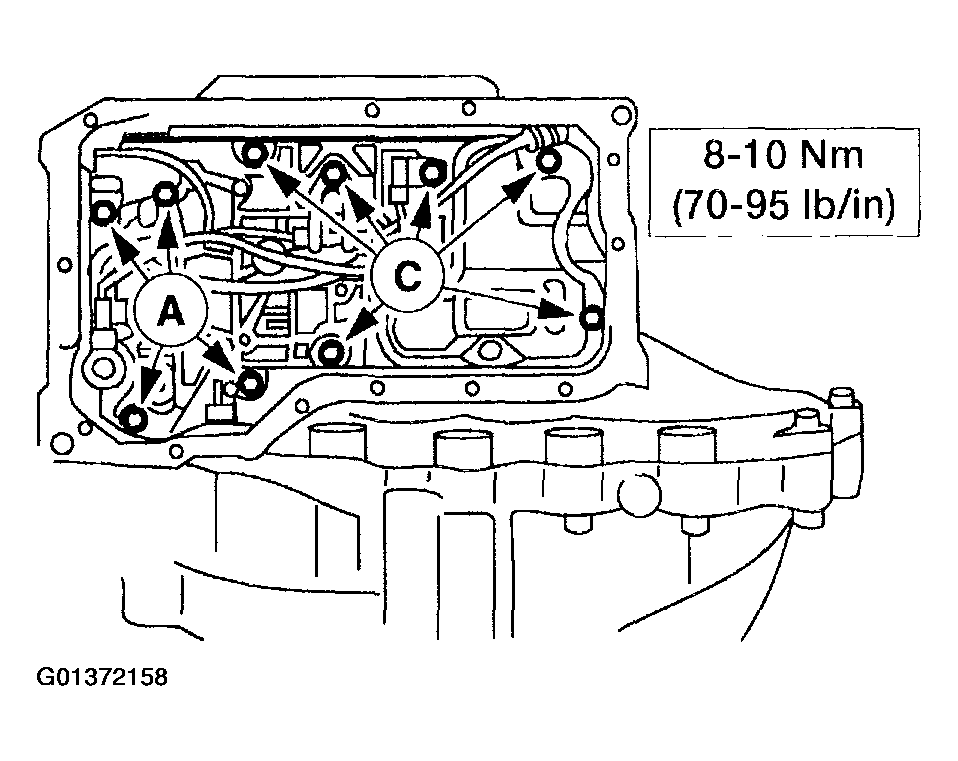 8-10 Nm
(70-95 lb/in)

A

C

G01372158