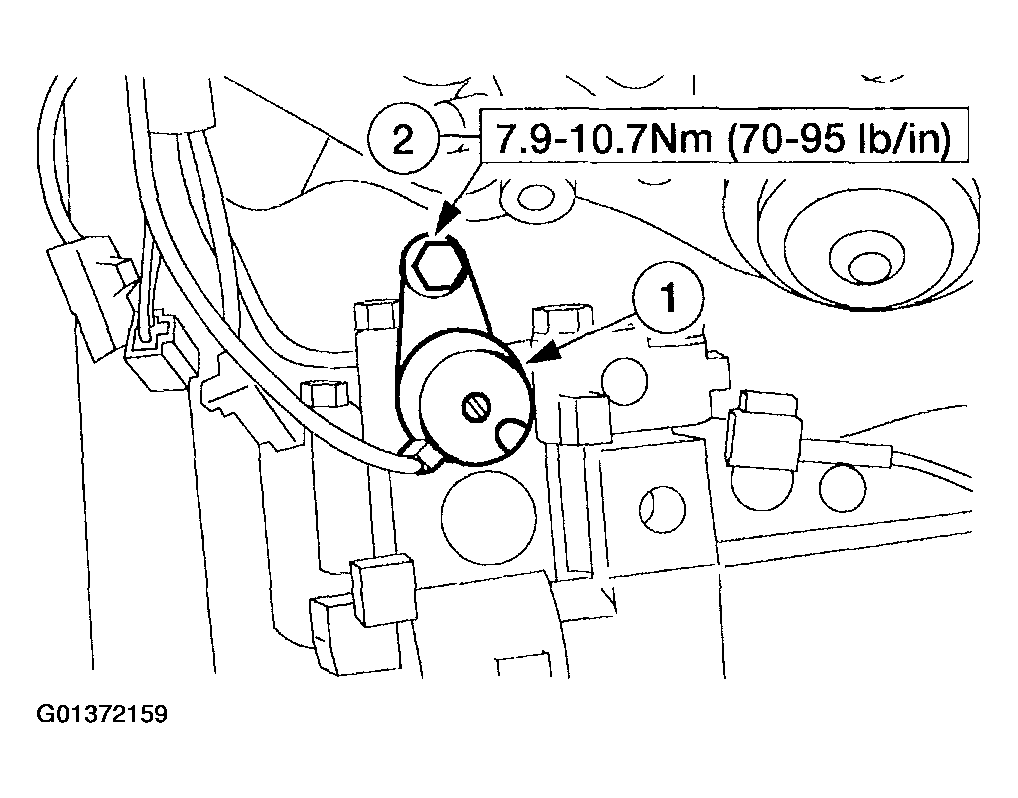 2
7.9-10.7Nm (70-95 lb/in)
1
G01372159