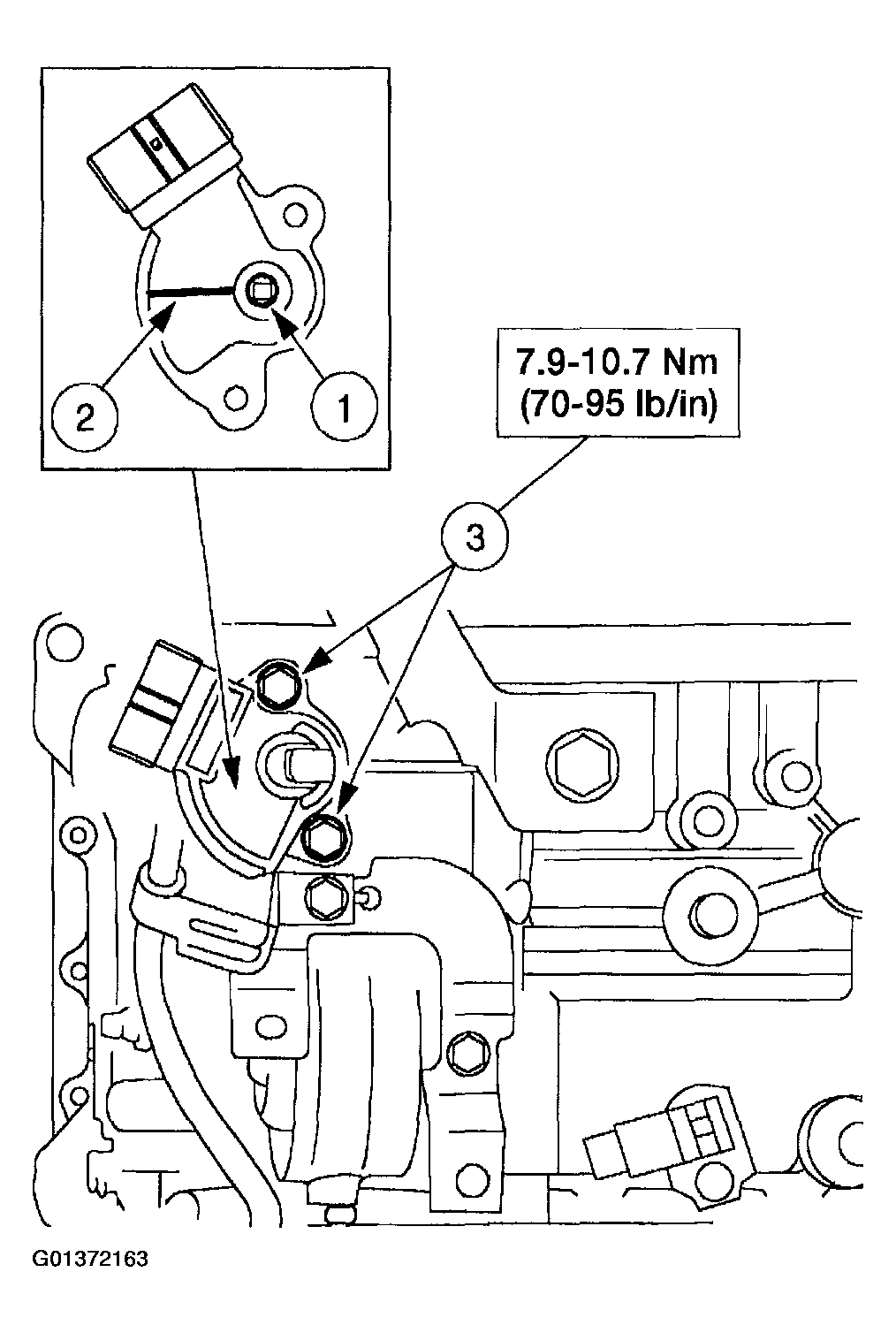 2
1
7.9-10.7 Nm
(70-95 lb/in)
3
G01372163