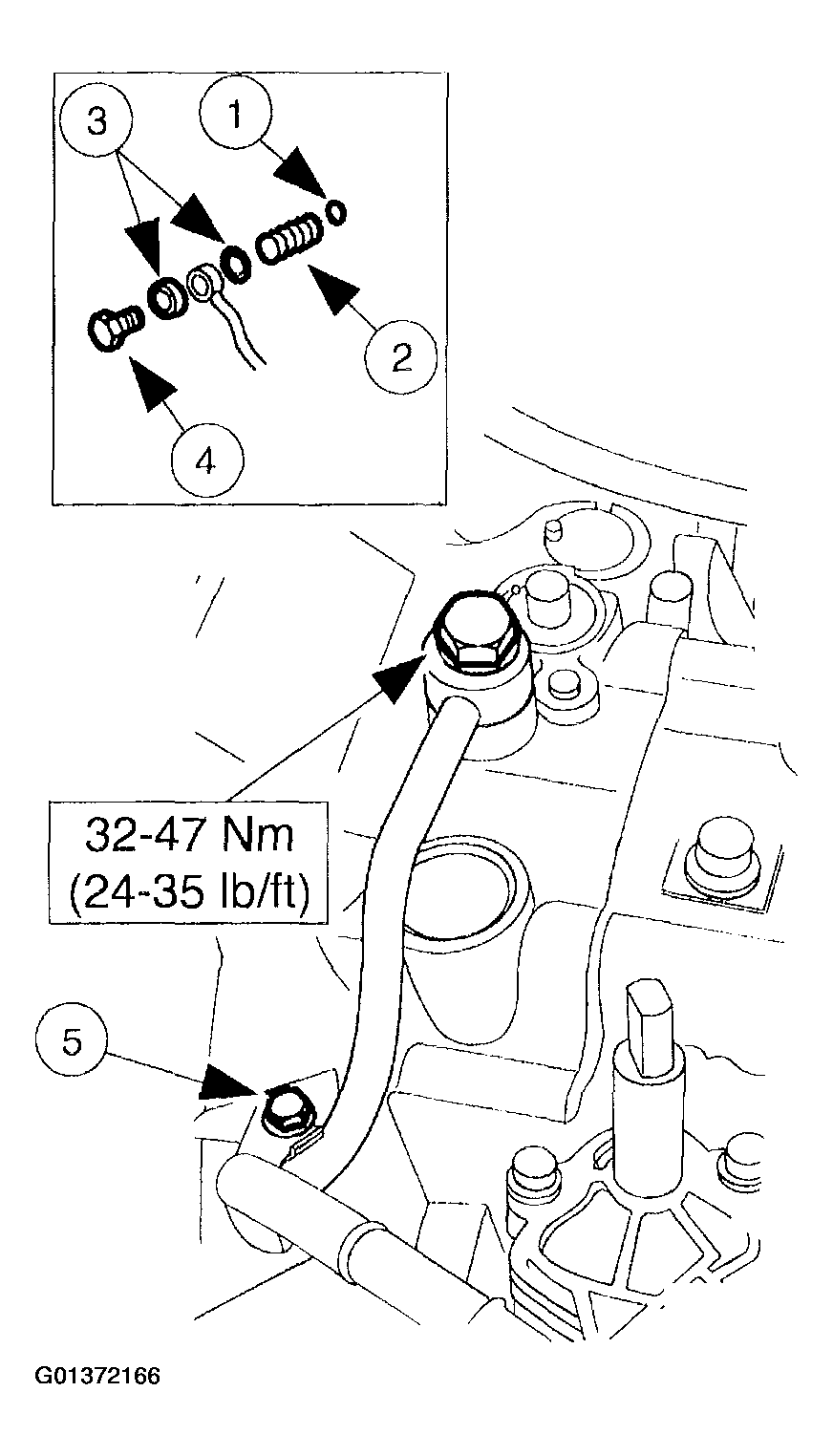 3
1
2
4
32-47 Nm
(24-35 lb/ft)
5
G01372166